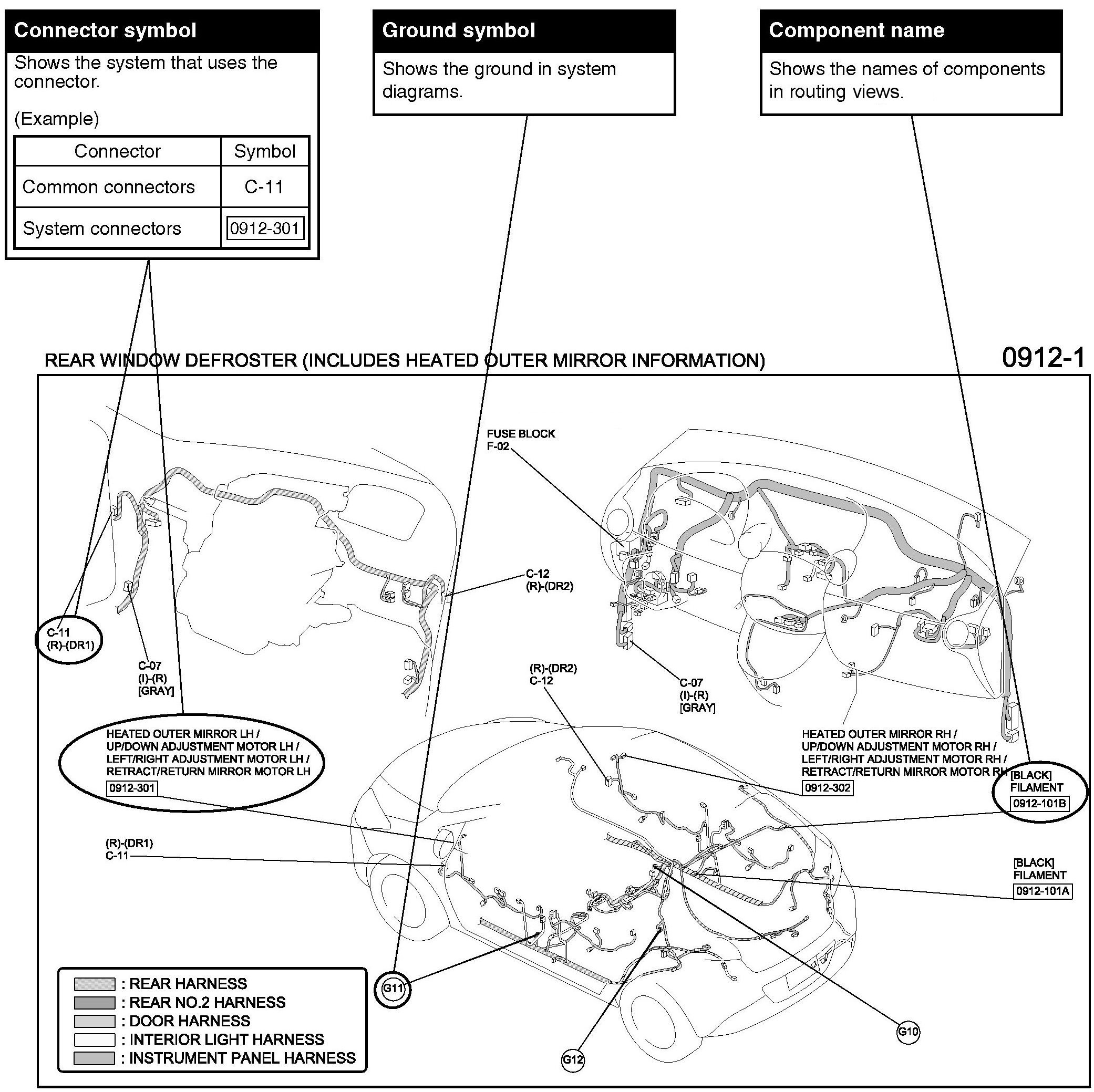 Connector symbol

Shows the system that uses the connector.

(Example)

| Connector | Symbol |
|---|---|
| Common connectors | C-11 |
| System connectors | 0912-301 |

Ground symbol

Shows the ground in system diagrams.

Component name

Shows the names of components in routing views.

REAR WINDOW DEFROSTER (INCLUDES HEATED OUTER MIRROR INFORMATION)

0912-1

FUSE BLOCK
F-02

C-12
(R)-(DR2)

C-11
(R)-(DR1)

C-07
(I)-(R)
[GRAY]

(R)-(DR2)
C-12

C-07
(I)-(R)
[GRAY]

HEATED OUTER MIRROR LH /
UP/DOWN ADJUSTMENT MOTOR LH /
LEFT/RIGHT ADJUSTMENT MOTOR LH /
RETRACT/RETURN MIRROR MOTOR LH
0912-301

HEATED OUTER MIRROR RH /
UP/DOWN ADJUSTMENT MOTOR RH /
LEFT/RIGHT ADJUSTMENT MOTOR RH /
RETRACT/RETURN MIRROR MOTOR RH
0912-302

[BLACK]
FILAMENT
0912-101B

(R)-(DR1)
C-11

[BLACK]
FILAMENT
0912-101A

: REAR HARNESS
: REAR NO.2 HARNESS
: DOOR HARNESS
: INTERIOR LIGHT HARNESS
: INSTRUMENT PANEL HARNESS

G11

G12

G10