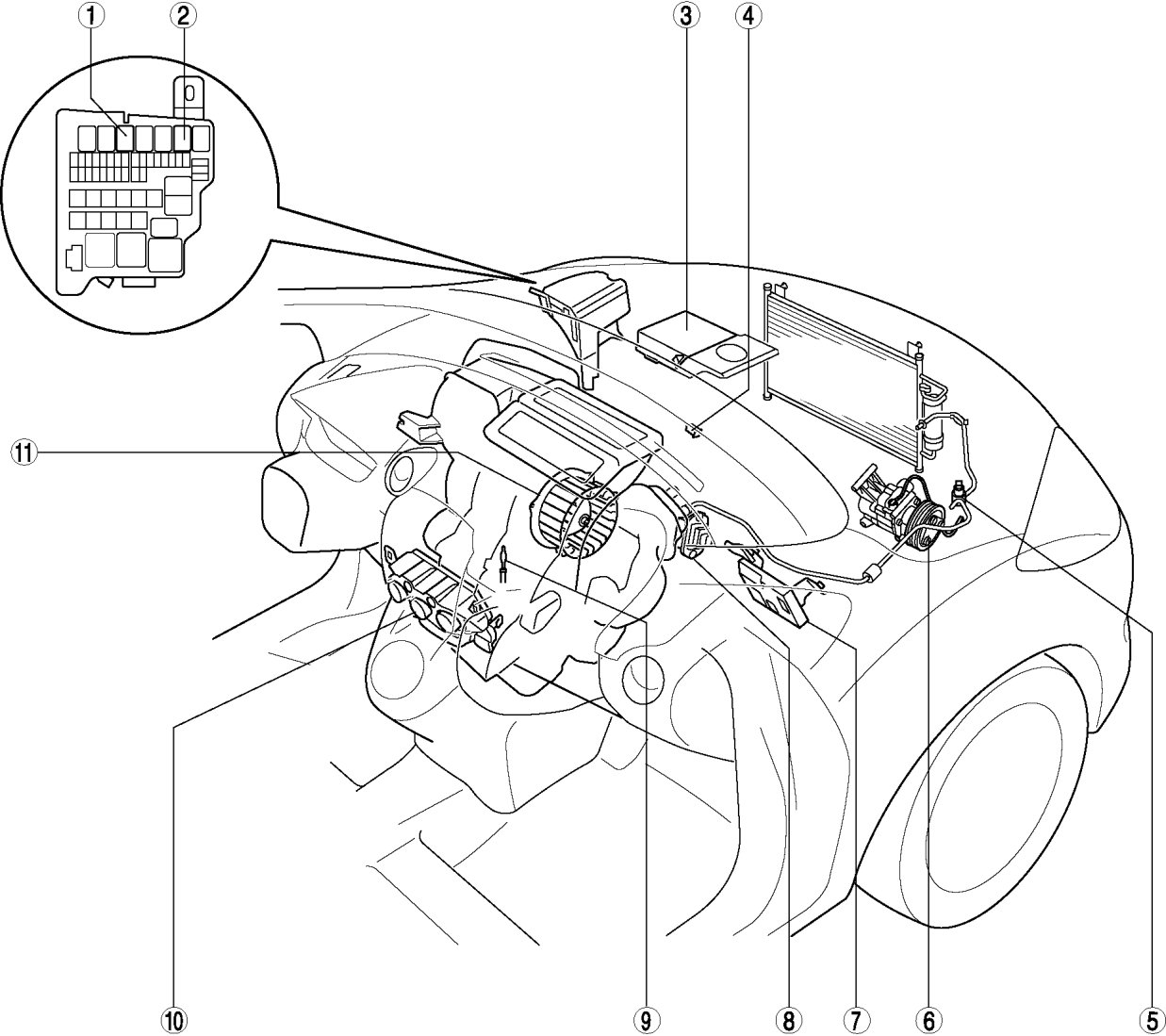 ①
②
③
④
⑪
⑩
⑨
⑧
⑦
⑥
⑤