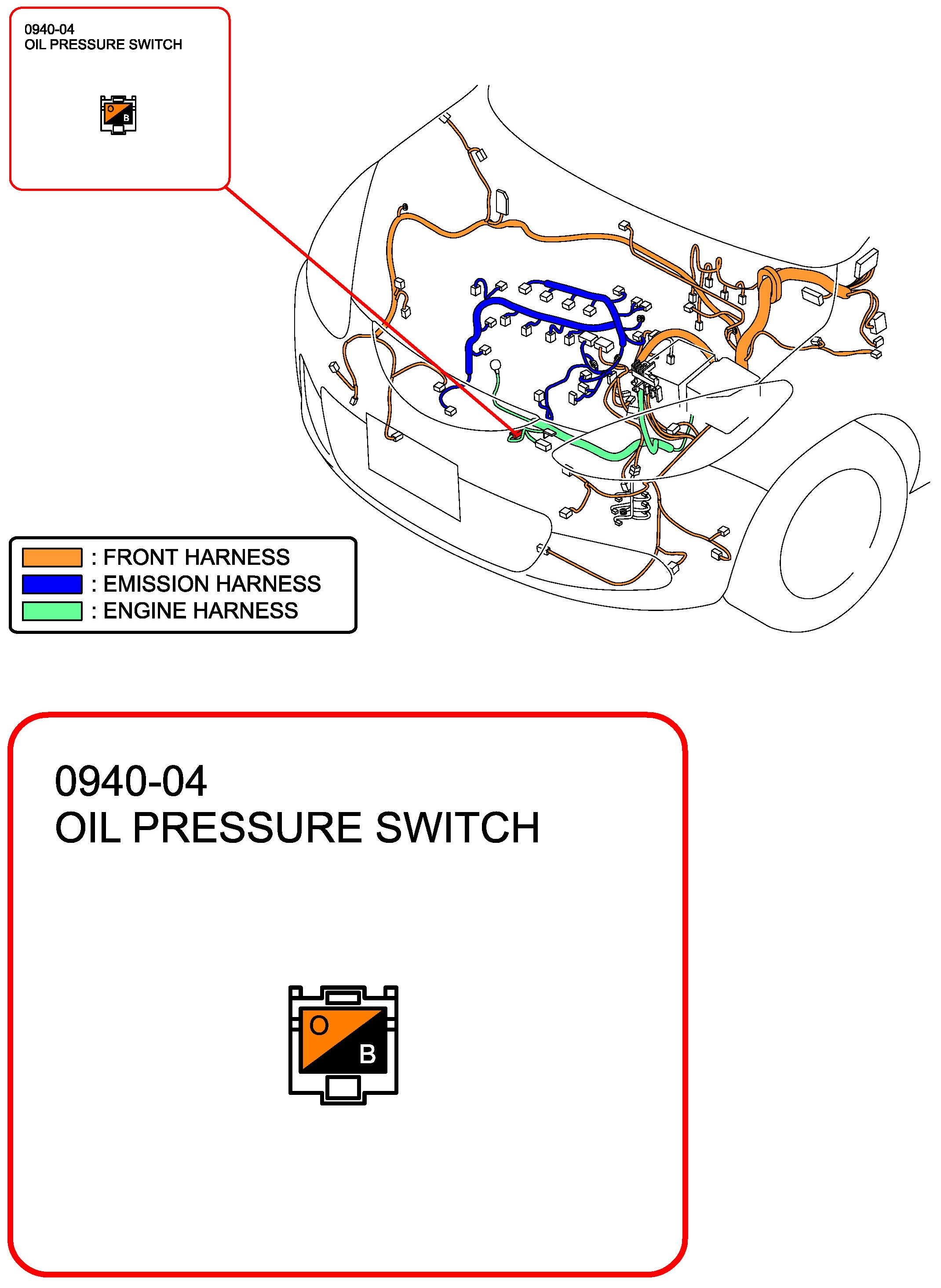 0940-04
OIL PRESSURE SWITCH

O
B

: FRONT HARNESS
: EMISSION HARNESS
: ENGINE HARNESS

0940-04
OIL PRESSURE SWITCH

O
B