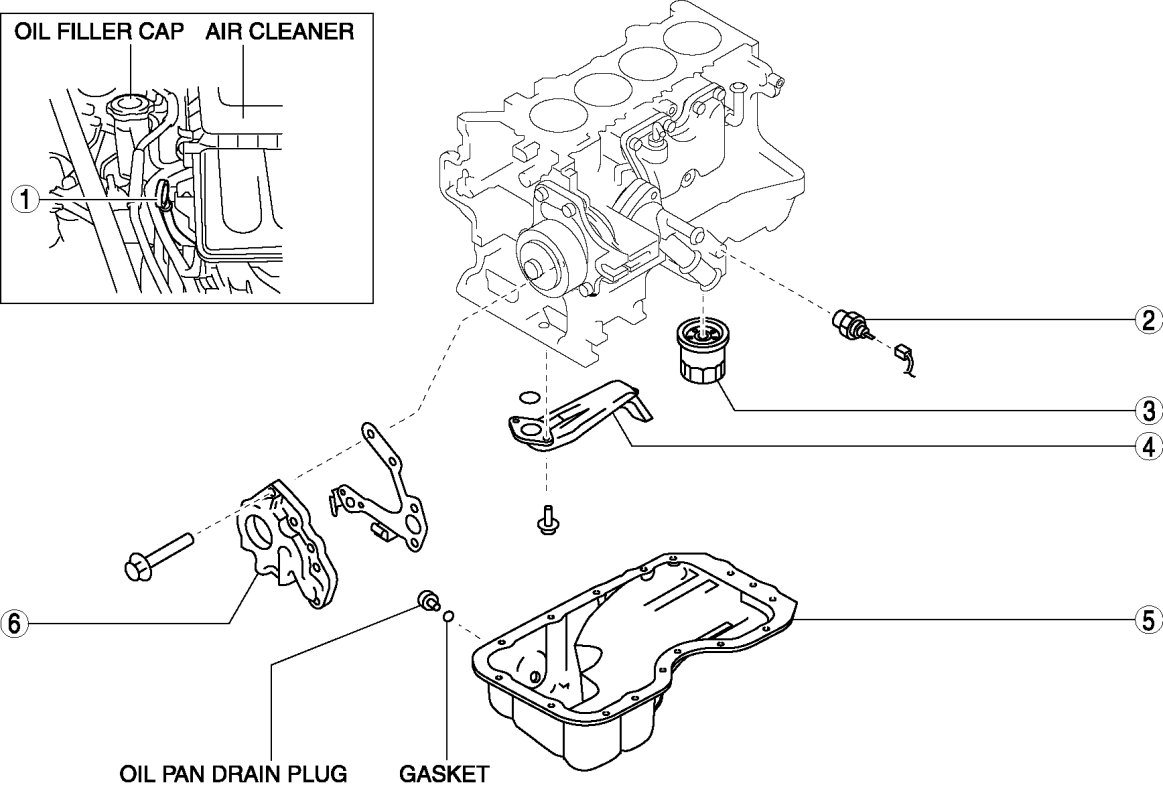 OIL FILLER CAP AIR CLEANER

1

2

3

4

5

6

OIL PAN DRAIN PLUG

GASKET