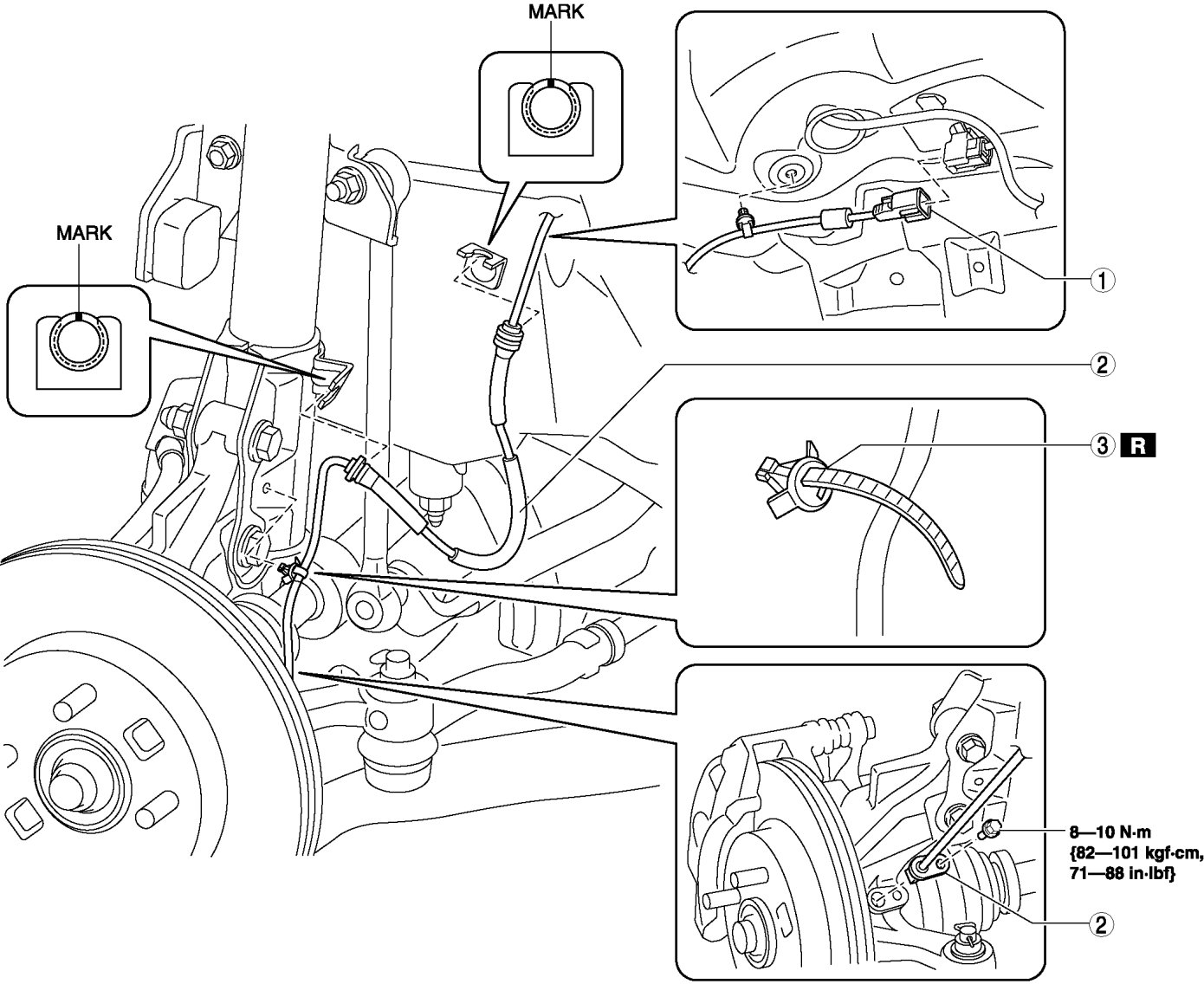 MARK

MARK

1

2

3 R

8—10 N·m {82—101 kgf·cm, 71—88 in·lbf}

2