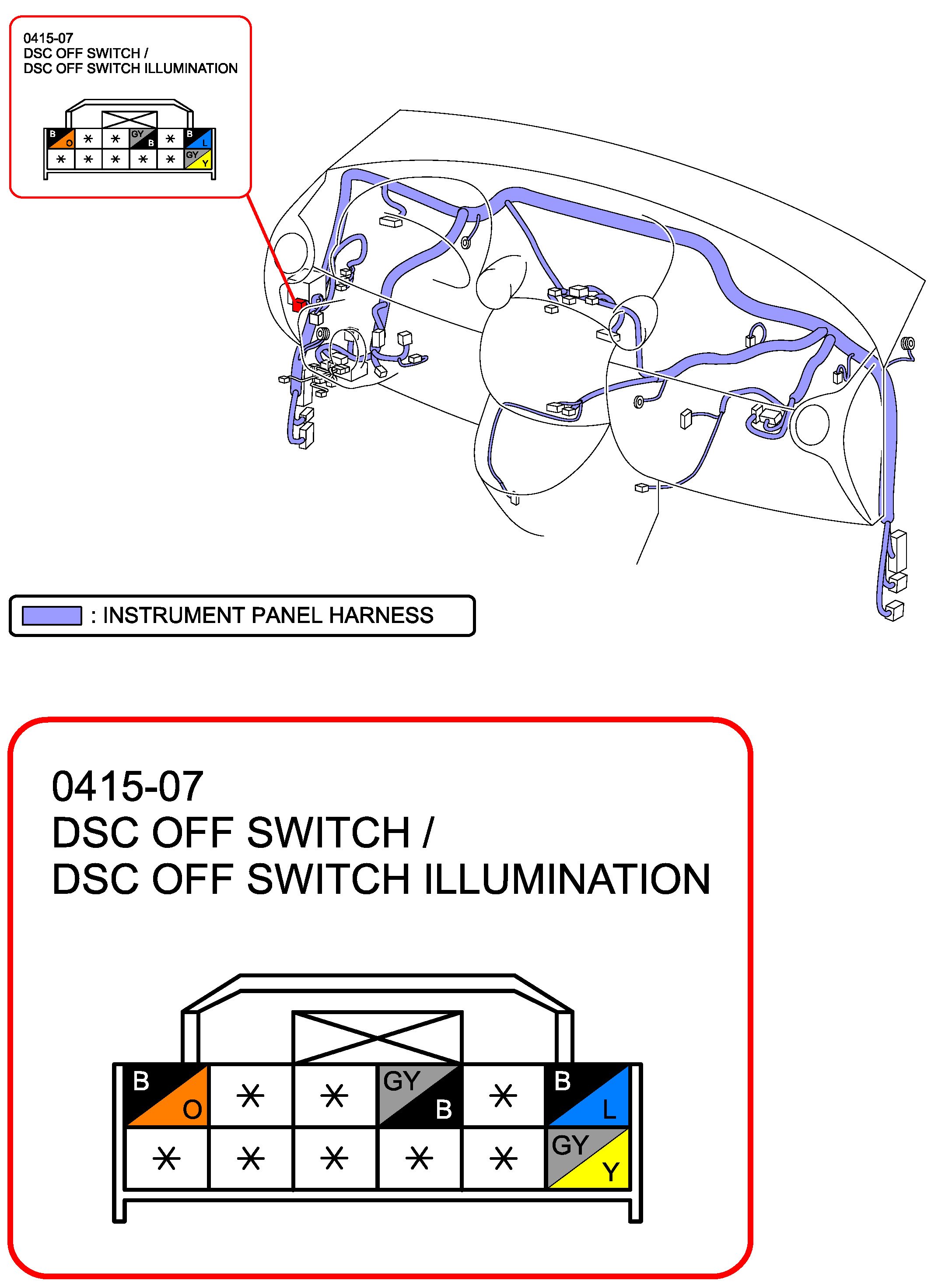 0415-07
DSC OFF SWITCH /
DSC OFF SWITCH ILLUMINATION

| B O | * | * | GY B | * | B L |
|---|---|---|---|---|---|
| * | * | * | * | * | GY Y |

: INSTRUMENT PANEL HARNESS

0415-07
DSC OFF SWITCH /
DSC OFF SWITCH ILLUMINATION

| B O | * | * | GY B | * | B L |
|---|---|---|---|---|---|
| * | * | * | * | * | GY Y |