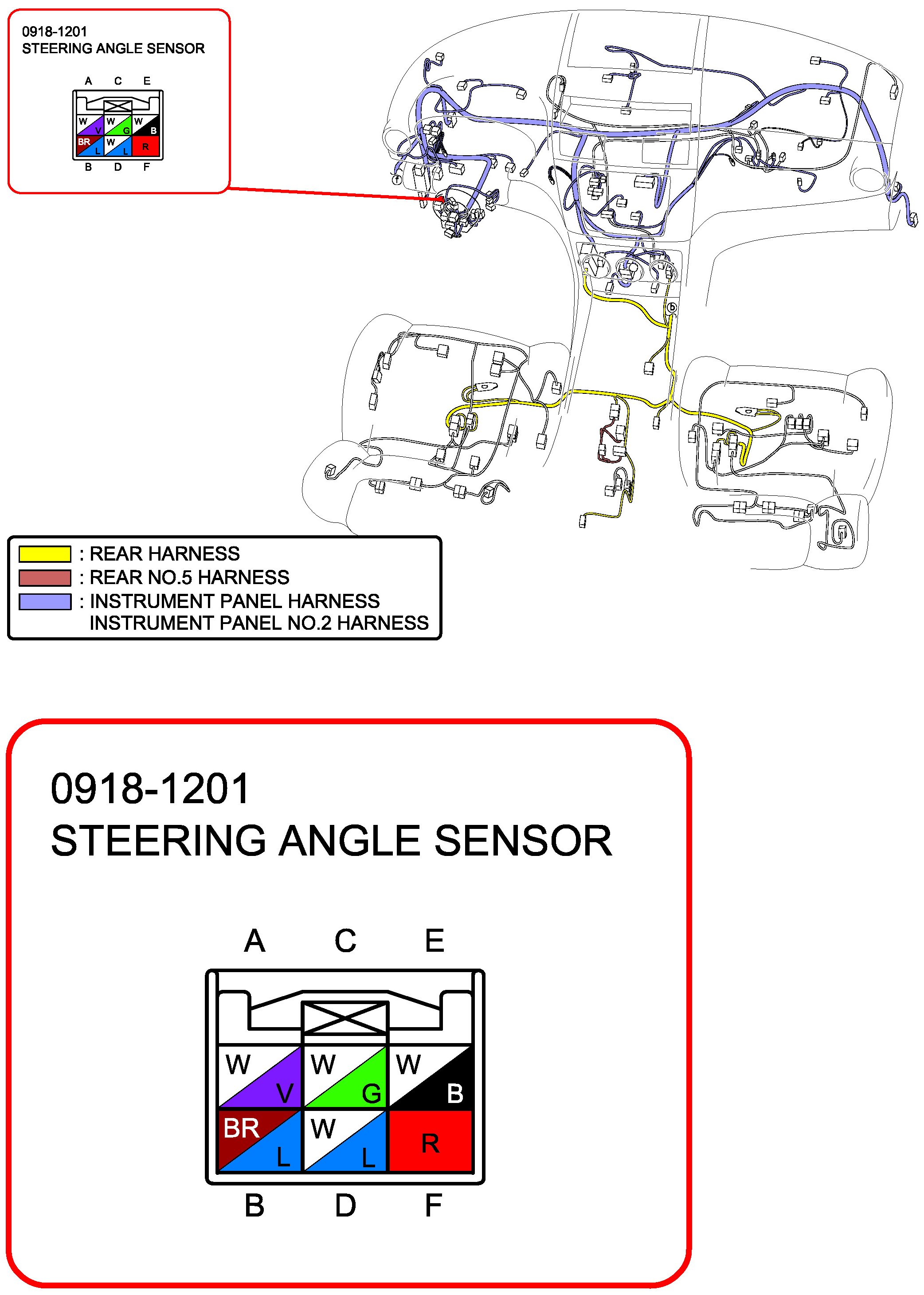 0918-1201
STEERING ANGLE SENSOR

A C E

W V W G W B
BR L W L R

B D F

f

b

: REAR HARNESS
: REAR NO.5 HARNESS
: INSTRUMENT PANEL HARNESS
INSTRUMENT PANEL NO.2 HARNESS

0918-1201
STEERING ANGLE SENSOR

A C E

W V W G W B
BR L W L R

B D F