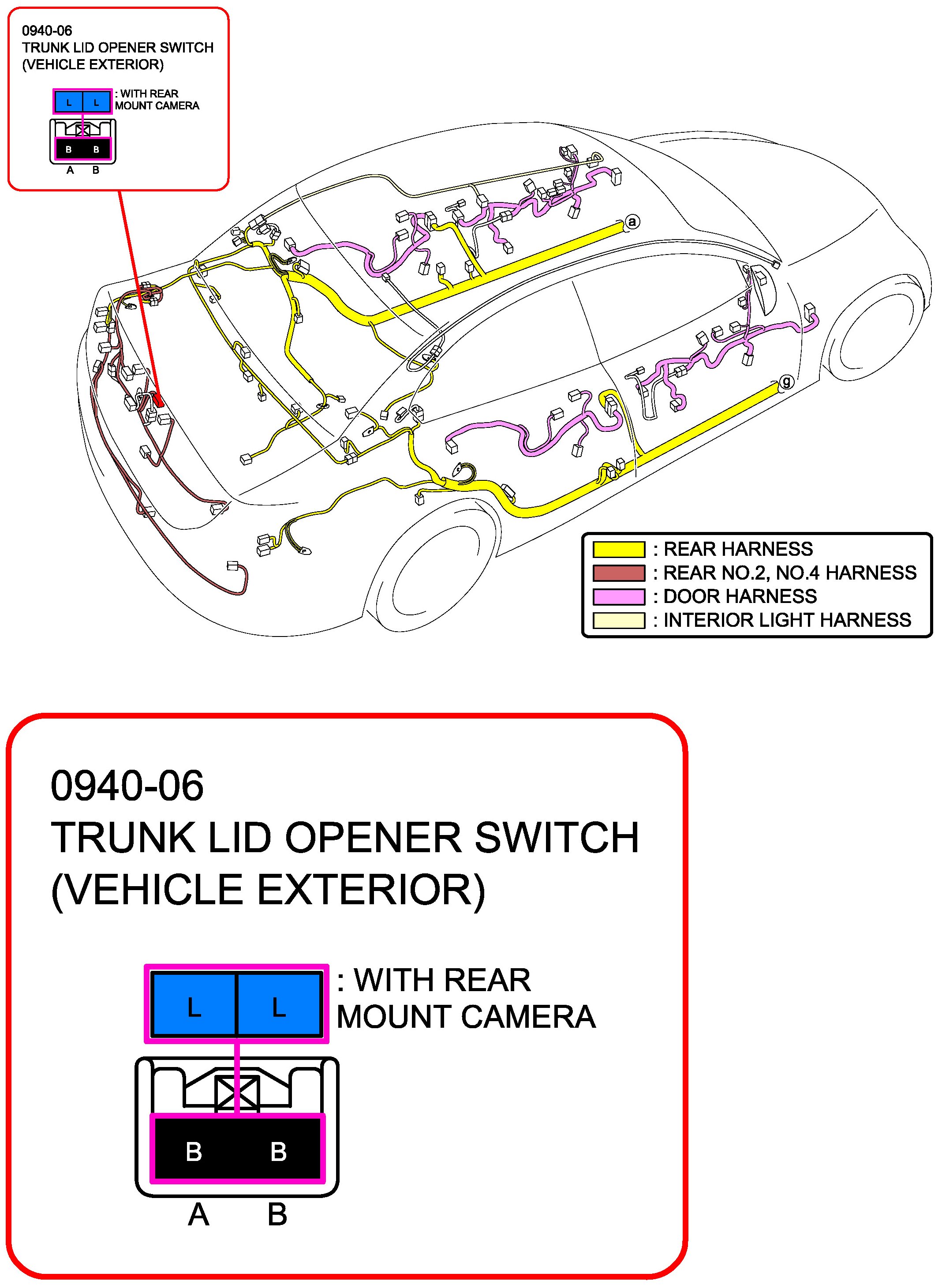 0940-06
TRUNK LID OPENER SWITCH
(VEHICLE EXTERIOR)

L L : WITH REAR MOUNT CAMERA

B B
A B

a

g

: REAR HARNESS
: REAR NO.2, NO.4 HARNESS
: DOOR HARNESS
: INTERIOR LIGHT HARNESS

0940-06
TRUNK LID OPENER SWITCH
(VEHICLE EXTERIOR)

L L : WITH REAR MOUNT CAMERA

B B
A B