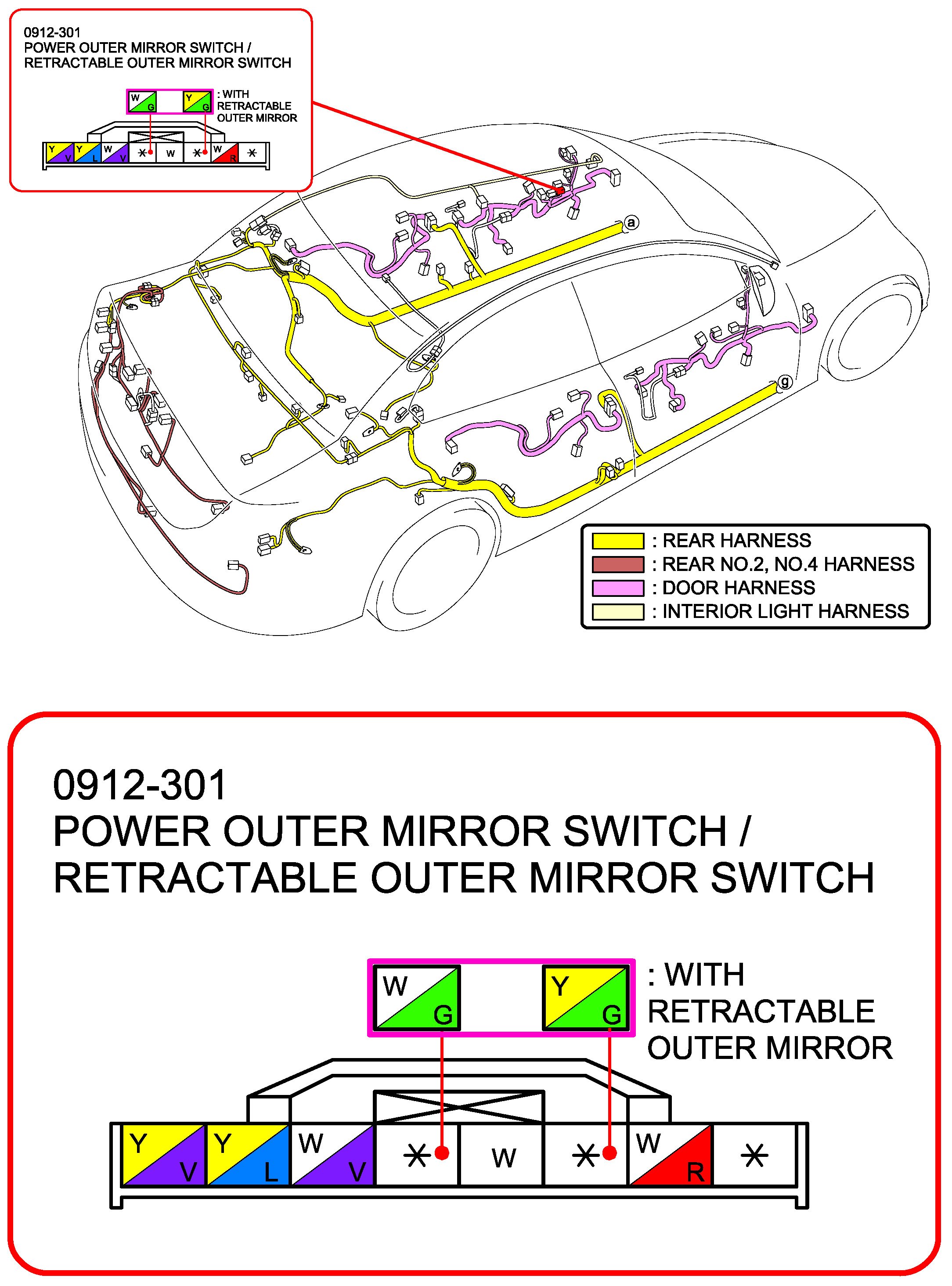 0912-301
POWER OUTER MIRROR SWITCH / RETRACTABLE OUTER MIRROR SWITCH

W G Y G : WITH RETRACTABLE OUTER MIRROR

Y V Y L W V * W * W R *

a

g

: REAR HARNESS
: REAR NO.2, NO.4 HARNESS
: DOOR HARNESS
: INTERIOR LIGHT HARNESS

0912-301
POWER OUTER MIRROR SWITCH / RETRACTABLE OUTER MIRROR SWITCH

W G Y G : WITH RETRACTABLE OUTER MIRROR

Y V Y L W V * W * W R *