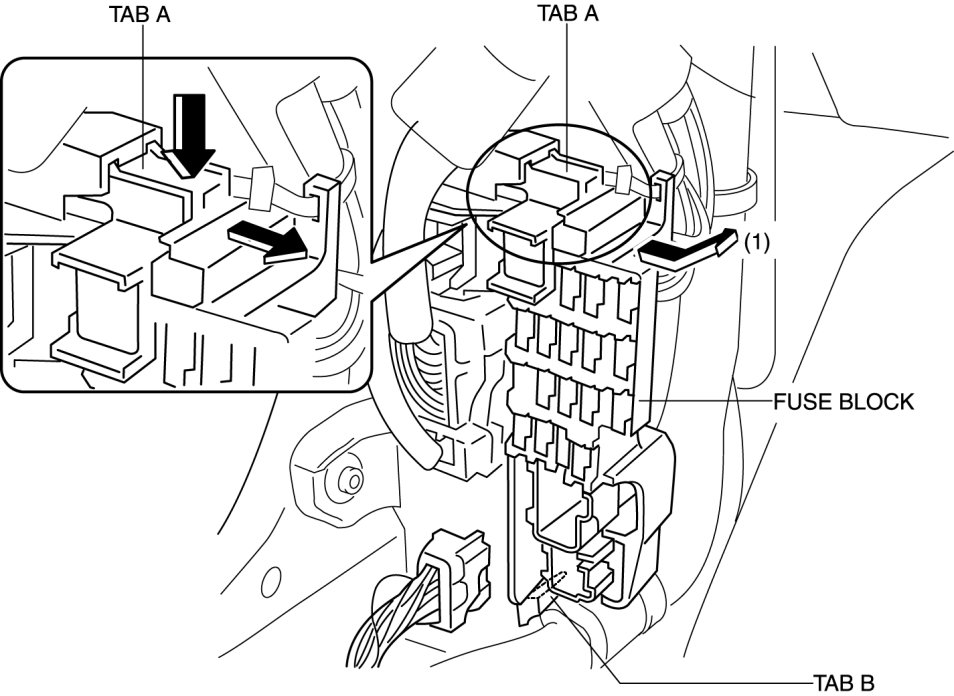 TAB A

TAB A

(1)

FUSE BLOCK

TAB B