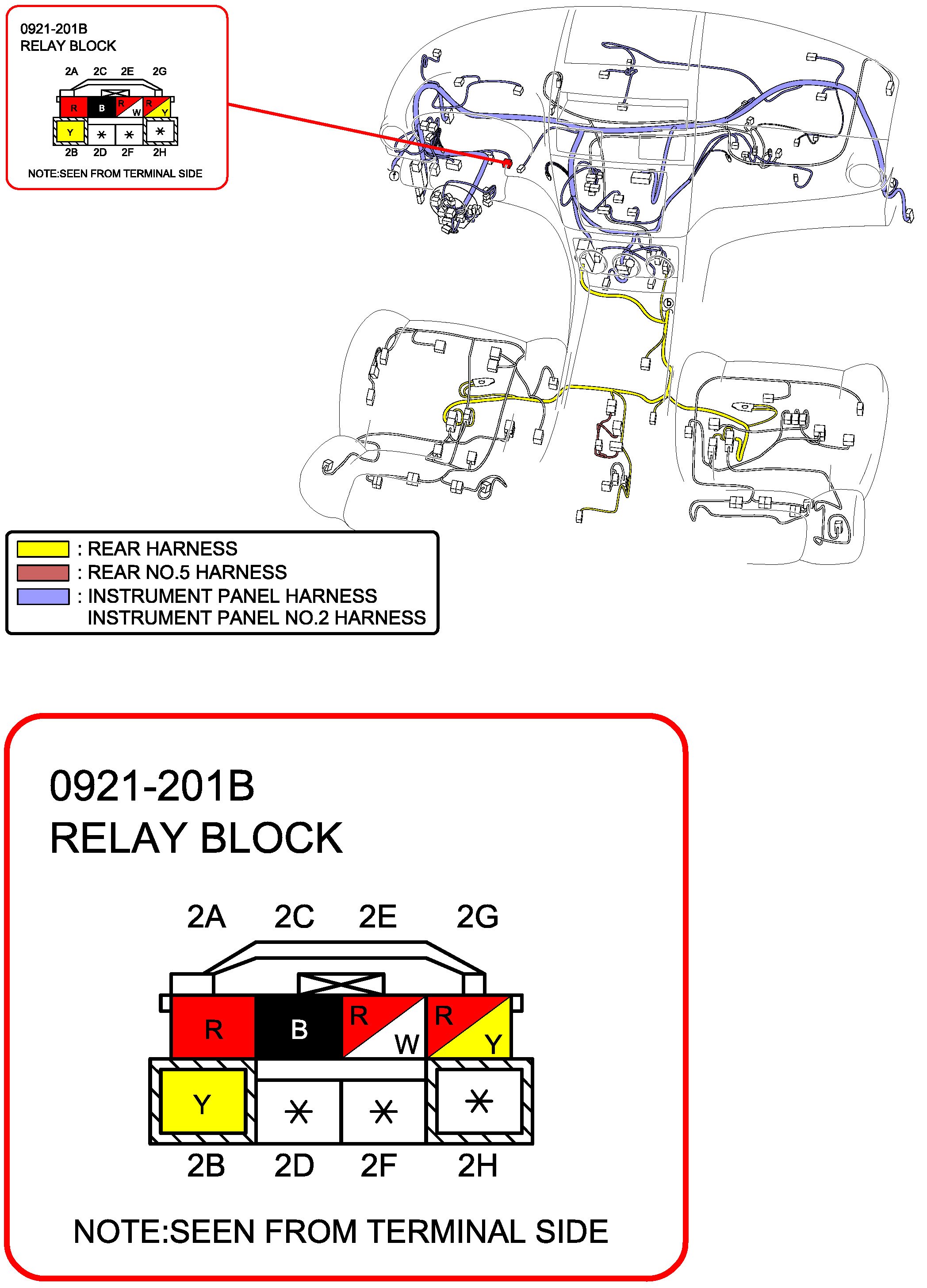 0921-201B
RELAY BLOCK

2A 2C 2E 2G

R B R W R Y

Y * * *

2B 2D 2F 2H

NOTE:SEEN FROM TERMINAL SIDE

f

b

: REAR HARNESS
: REAR NO.5 HARNESS
: INSTRUMENT PANEL HARNESS
INSTRUMENT PANEL NO.2 HARNESS

0921-201B
RELAY BLOCK

2A 2C 2E 2G

R B R W R Y

Y * * *

2B 2D 2F 2H

NOTE:SEEN FROM TERMINAL SIDE