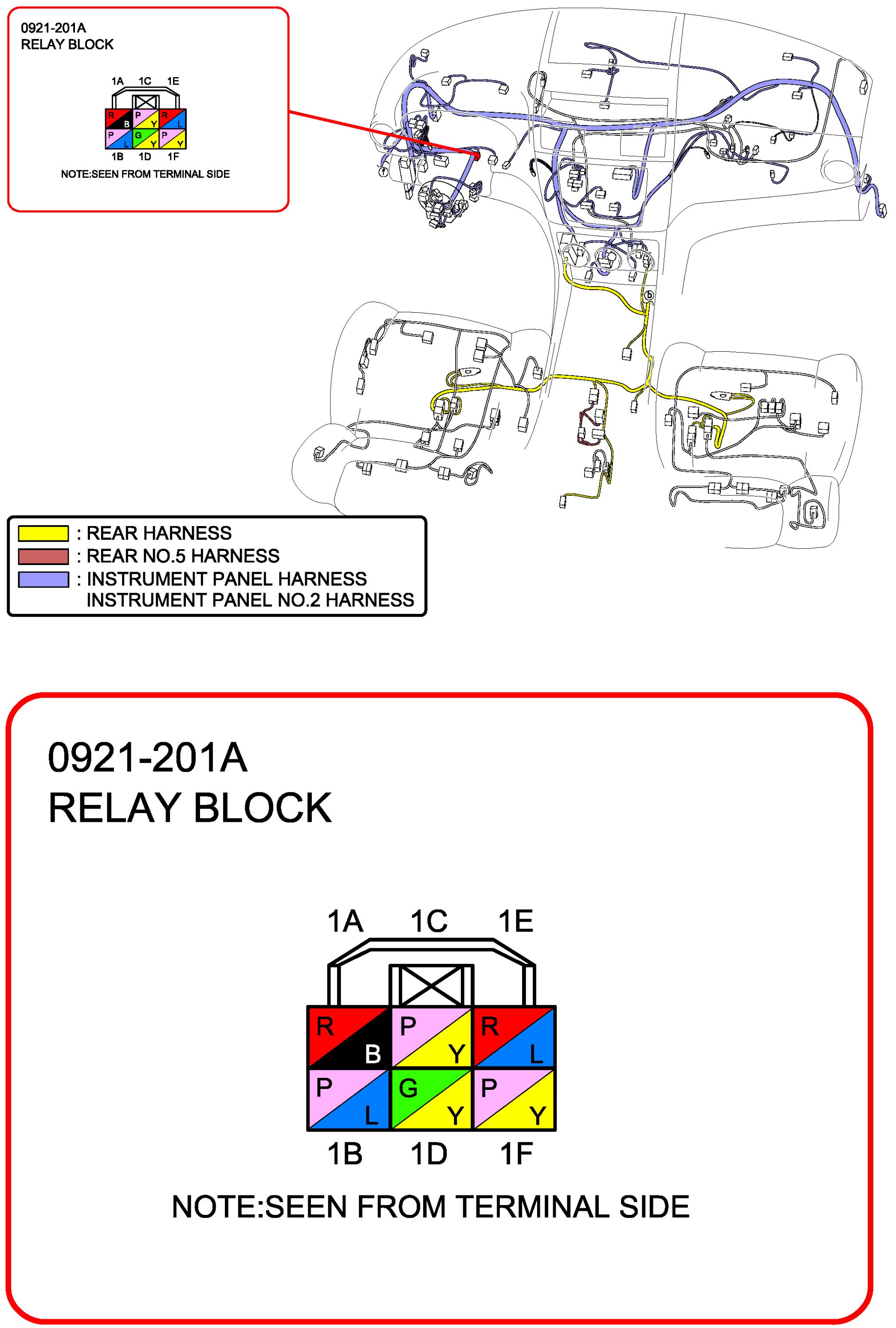 0921-201A
RELAY BLOCK

1A 1C 1E

R B P Y R L
P L G Y P Y

1B 1D 1F

NOTE:SEEN FROM TERMINAL SIDE

f

b

: REAR HARNESS
: REAR NO.5 HARNESS
: INSTRUMENT PANEL HARNESS
INSTRUMENT PANEL NO.2 HARNESS

0921-201A
RELAY BLOCK

1A 1C 1E

R B P Y R L
P L G Y P Y

1B 1D 1F

NOTE:SEEN FROM TERMINAL SIDE