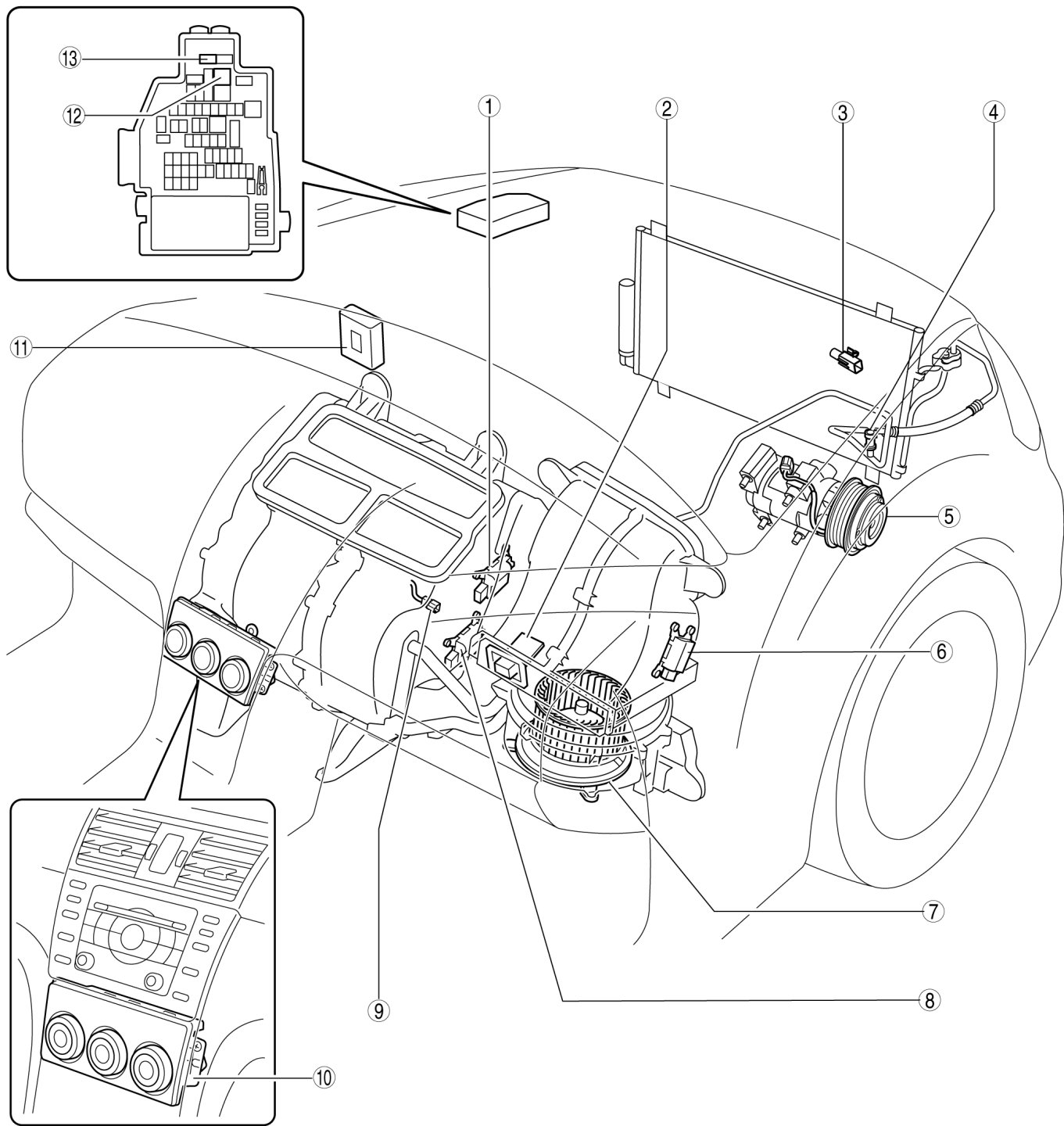 ⑬
⑫
①
②
③
④
⑪
⑤
⑥
⑦
⑧
⑨
⑩