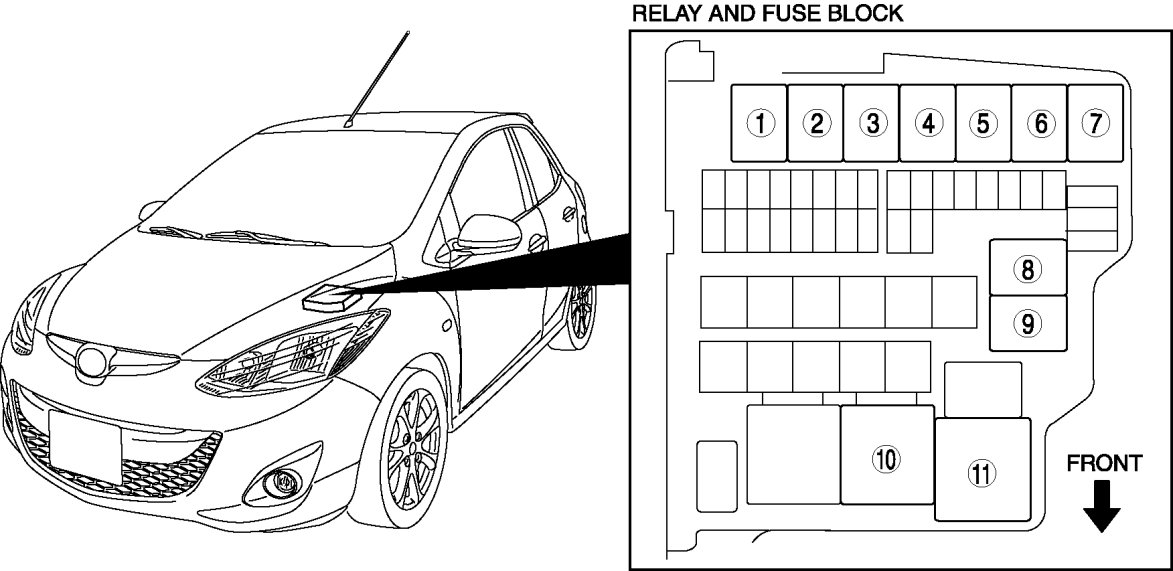 RELAY AND FUSE BLOCK

①
②
③
④
⑤
⑥
⑦
⑧
⑨
⑩
⑪

FRONT