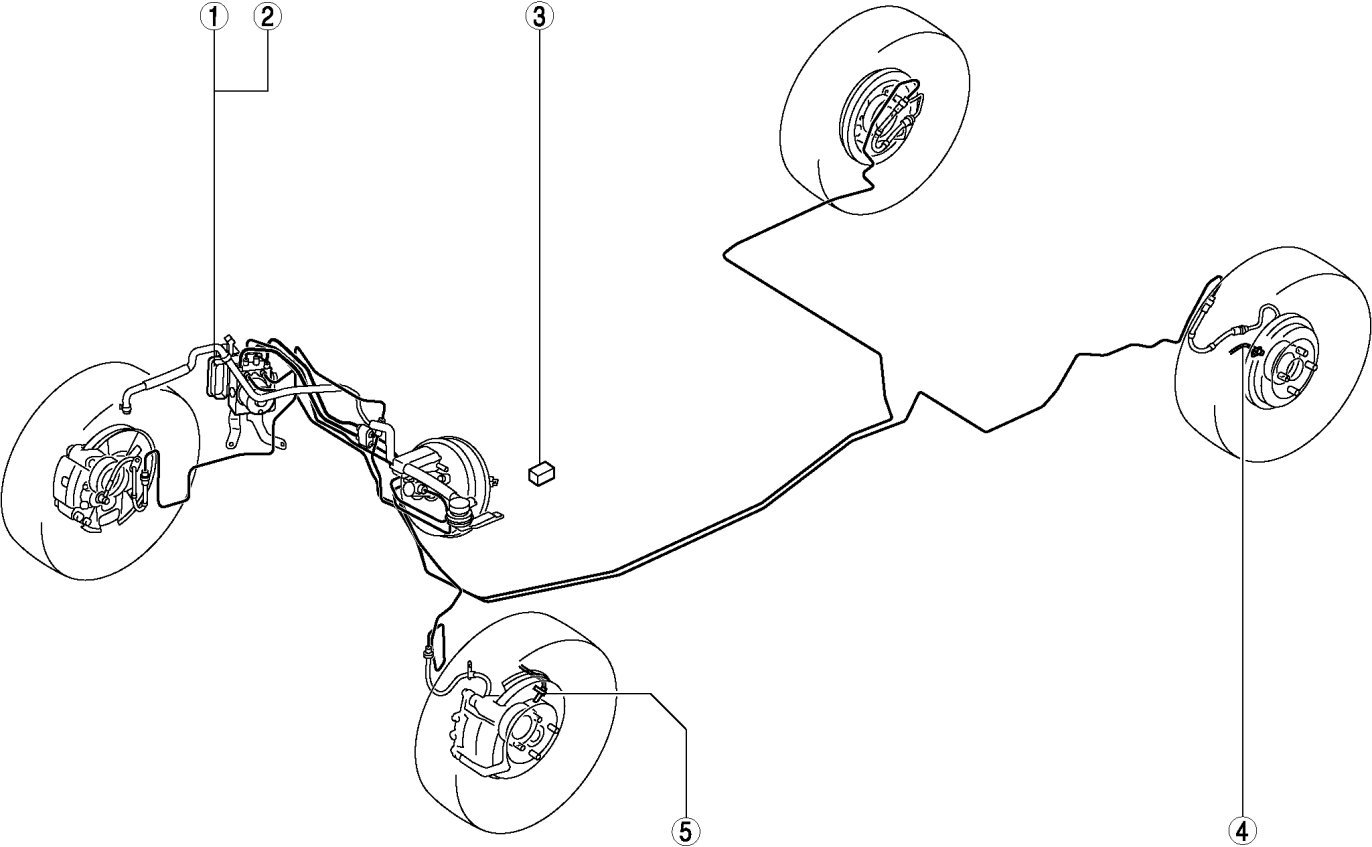 1
2
3
4
5