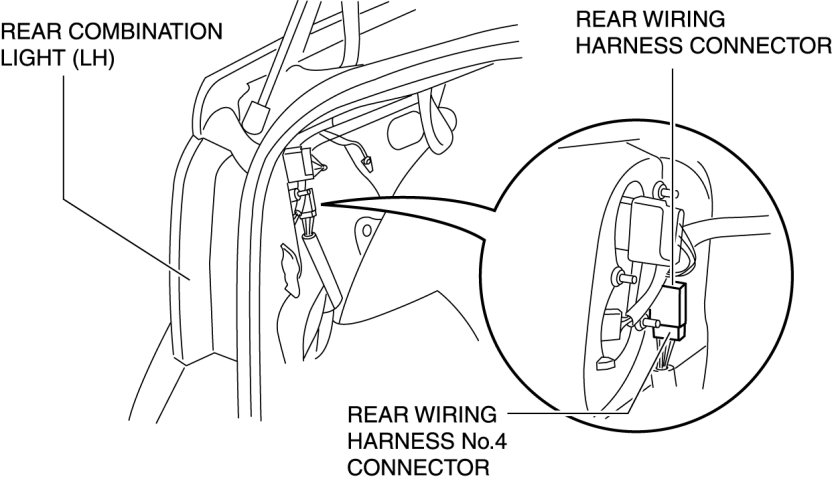 REAR COMBINATION LIGHT (LH)

REAR WIRING HARNESS CONNECTOR

REAR WIRING HARNESS No.4 CONNECTOR