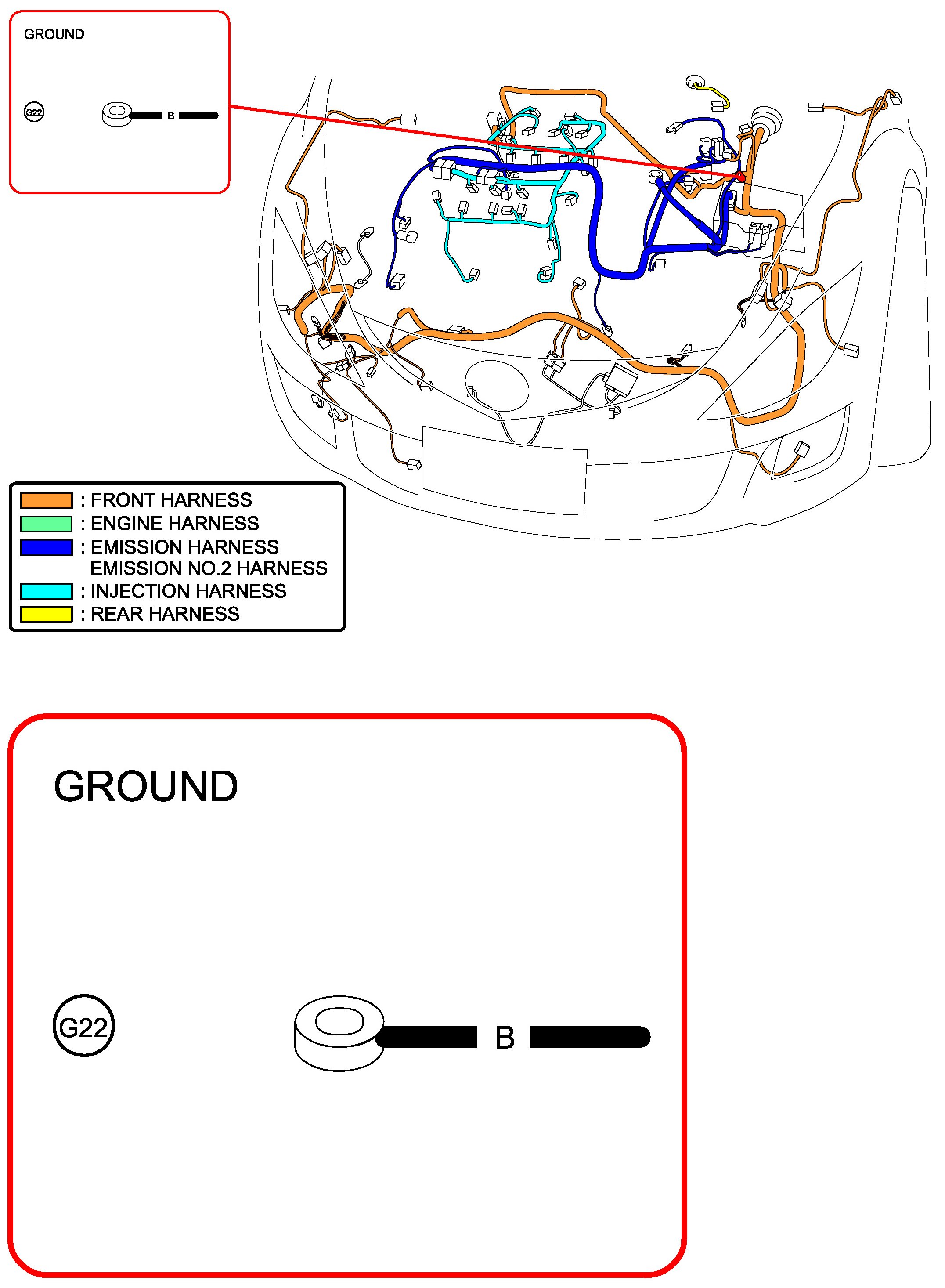 GROUND

G22

B

: FRONT HARNESS
: ENGINE HARNESS
: EMISSION HARNESS
EMISSION NO.2 HARNESS
: INJECTION HARNESS
: REAR HARNESS

GROUND

G22

B