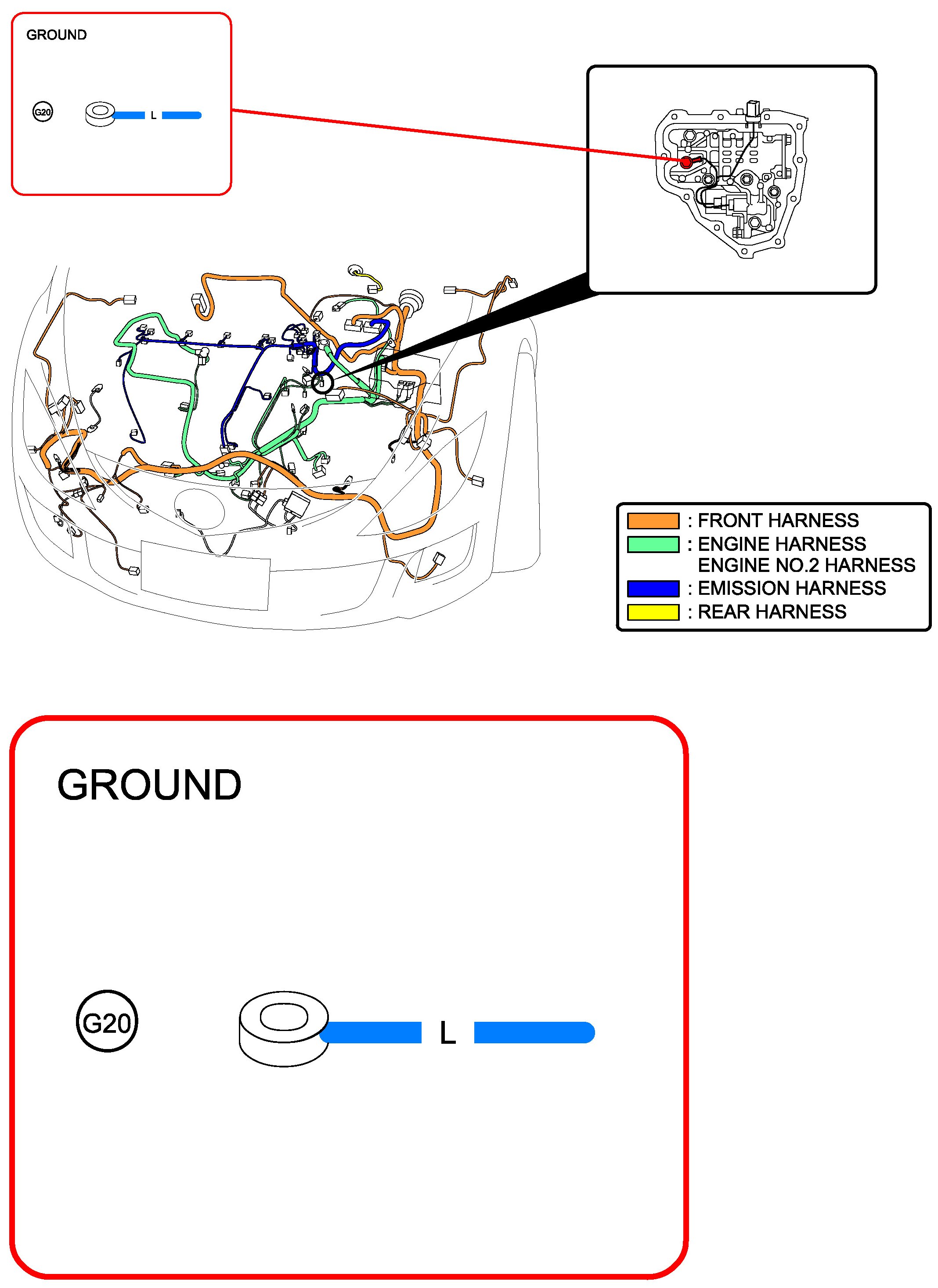 GROUND

G20

L

: FRONT HARNESS
: ENGINE HARNESS
ENGINE NO.2 HARNESS
: EMISSION HARNESS
: REAR HARNESS

GROUND

G20

L