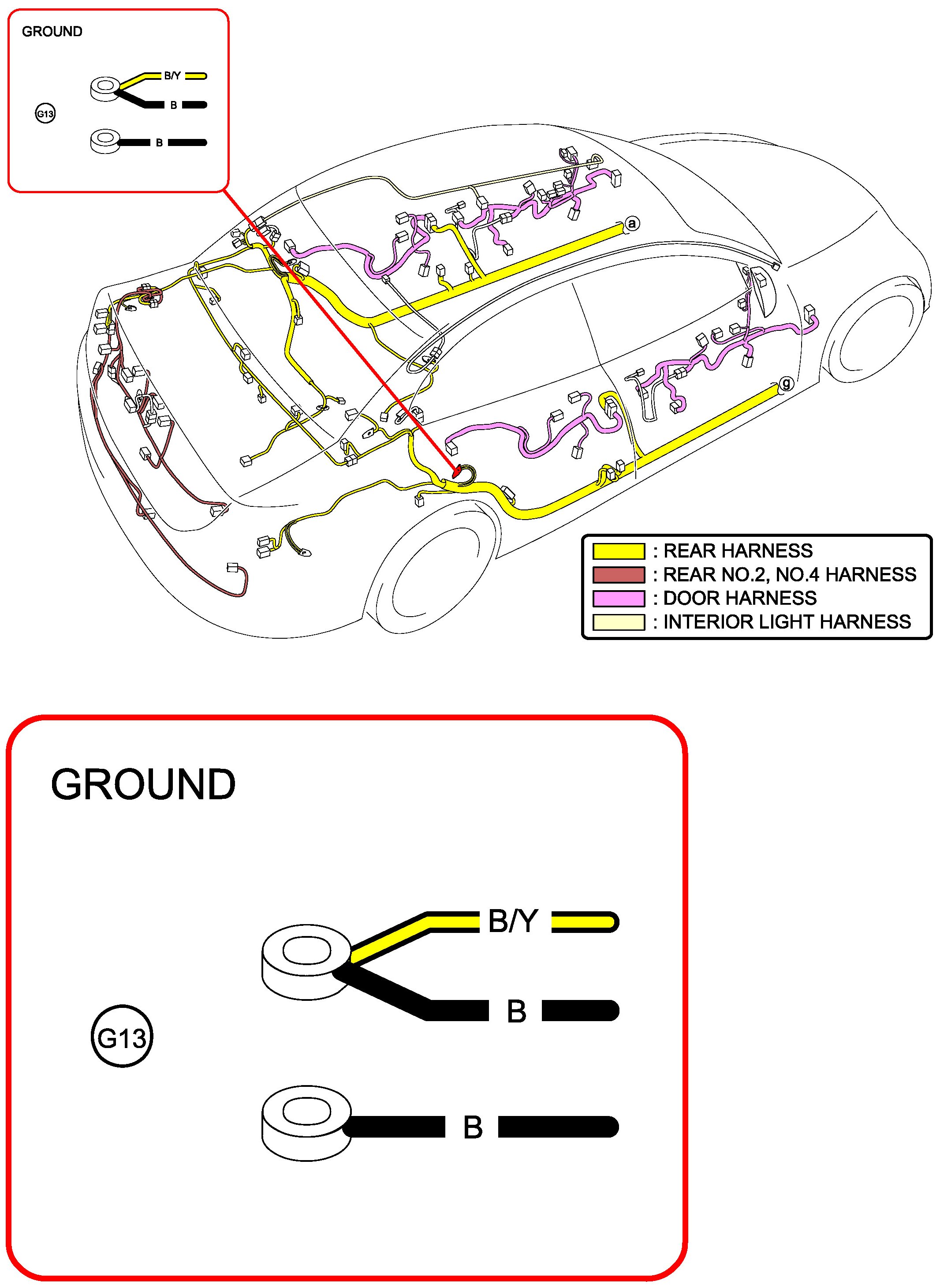 GROUND

B/Y

B

G13

B

a

g

: REAR HARNESS
: REAR NO.2, NO.4 HARNESS
: DOOR HARNESS
: INTERIOR LIGHT HARNESS

GROUND

B/Y

B

G13

B