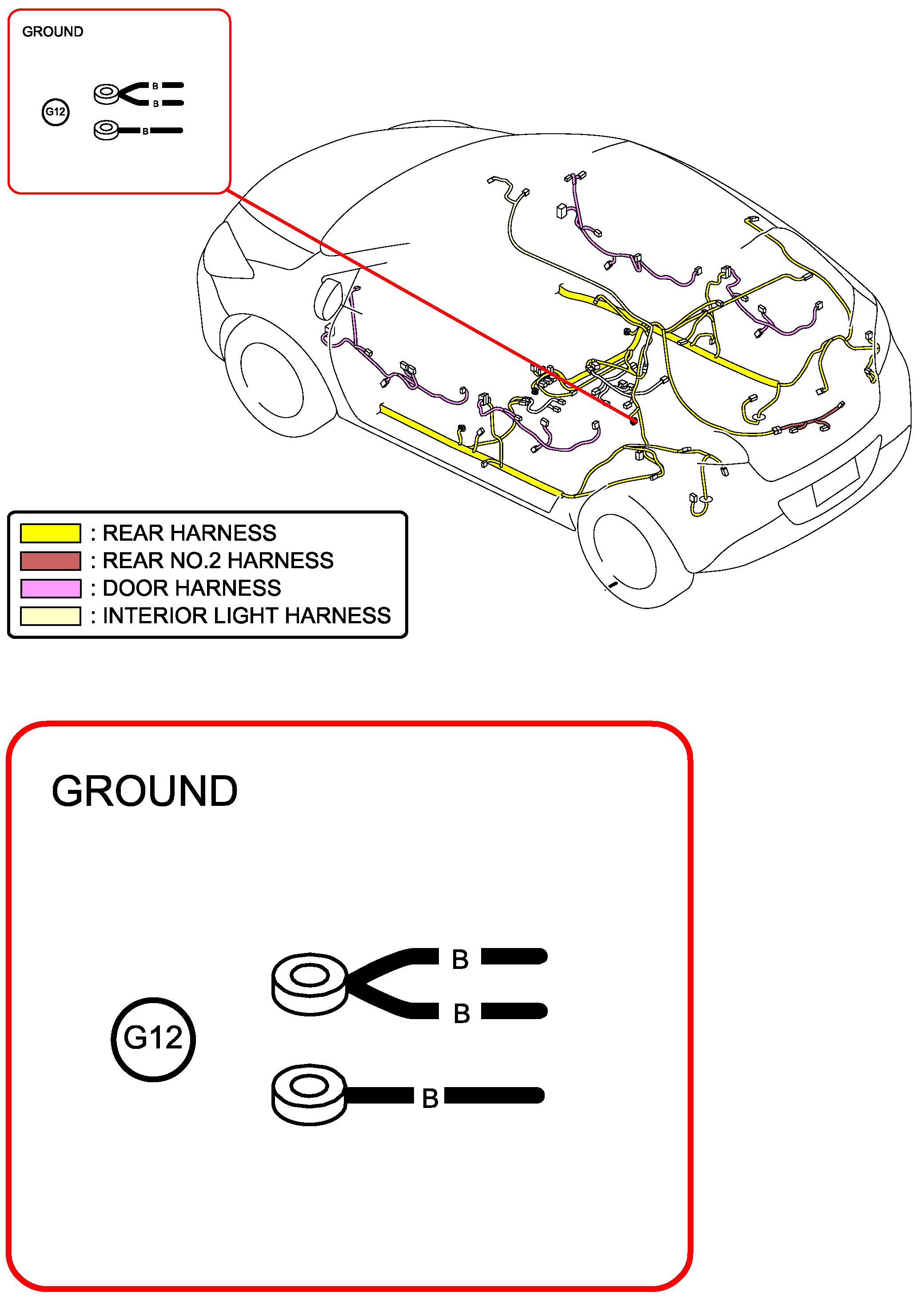 GROUND

G12

B

B

B

: REAR HARNESS
: REAR NO.2 HARNESS
: DOOR HARNESS
: INTERIOR LIGHT HARNESS

GROUND

G12

B

B

B