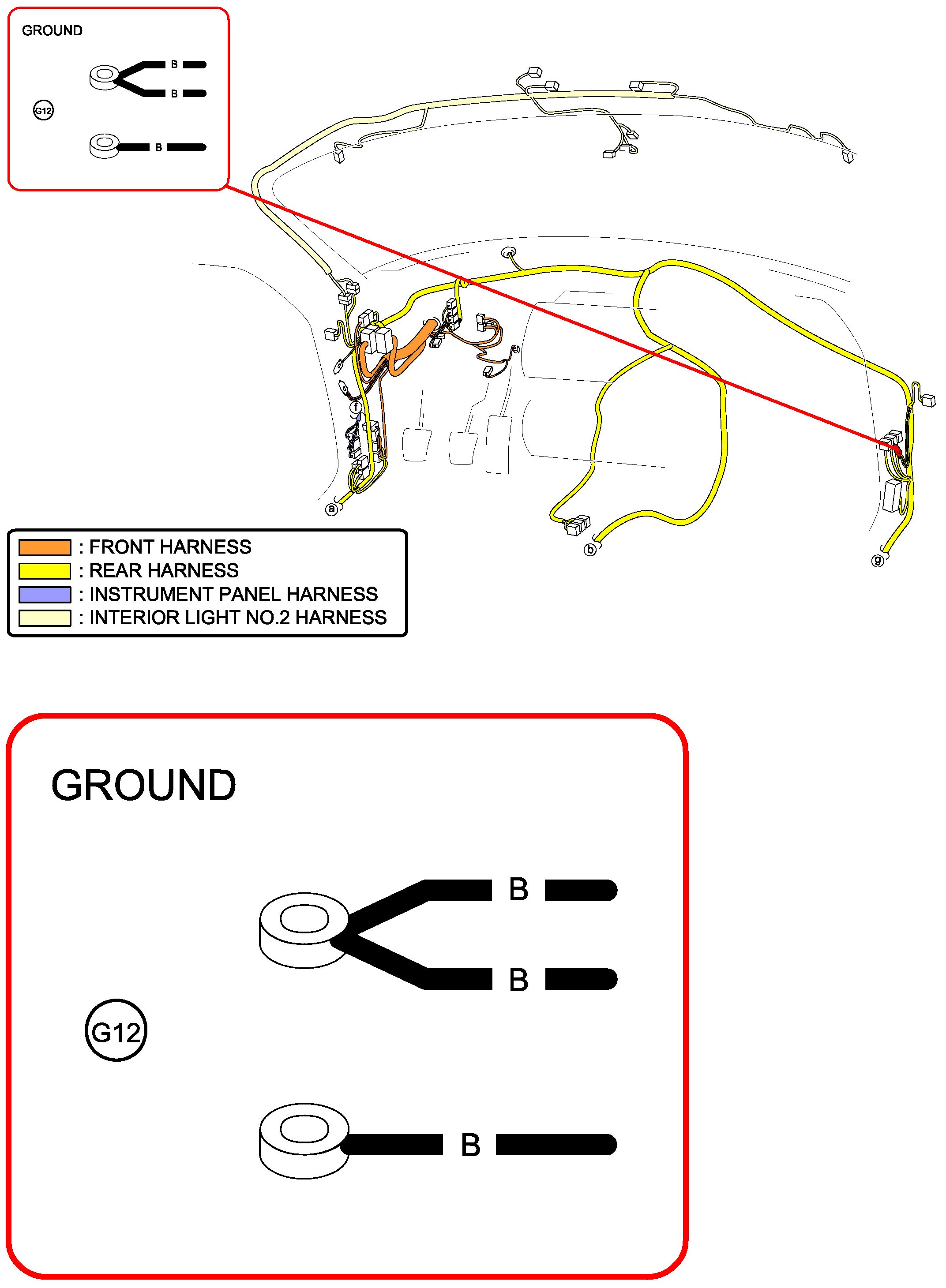 GROUND

B

B

G12

B

f

a

b

g

: FRONT HARNESS
: REAR HARNESS
: INSTRUMENT PANEL HARNESS
: INTERIOR LIGHT NO.2 HARNESS

GROUND

B

B

G12

B