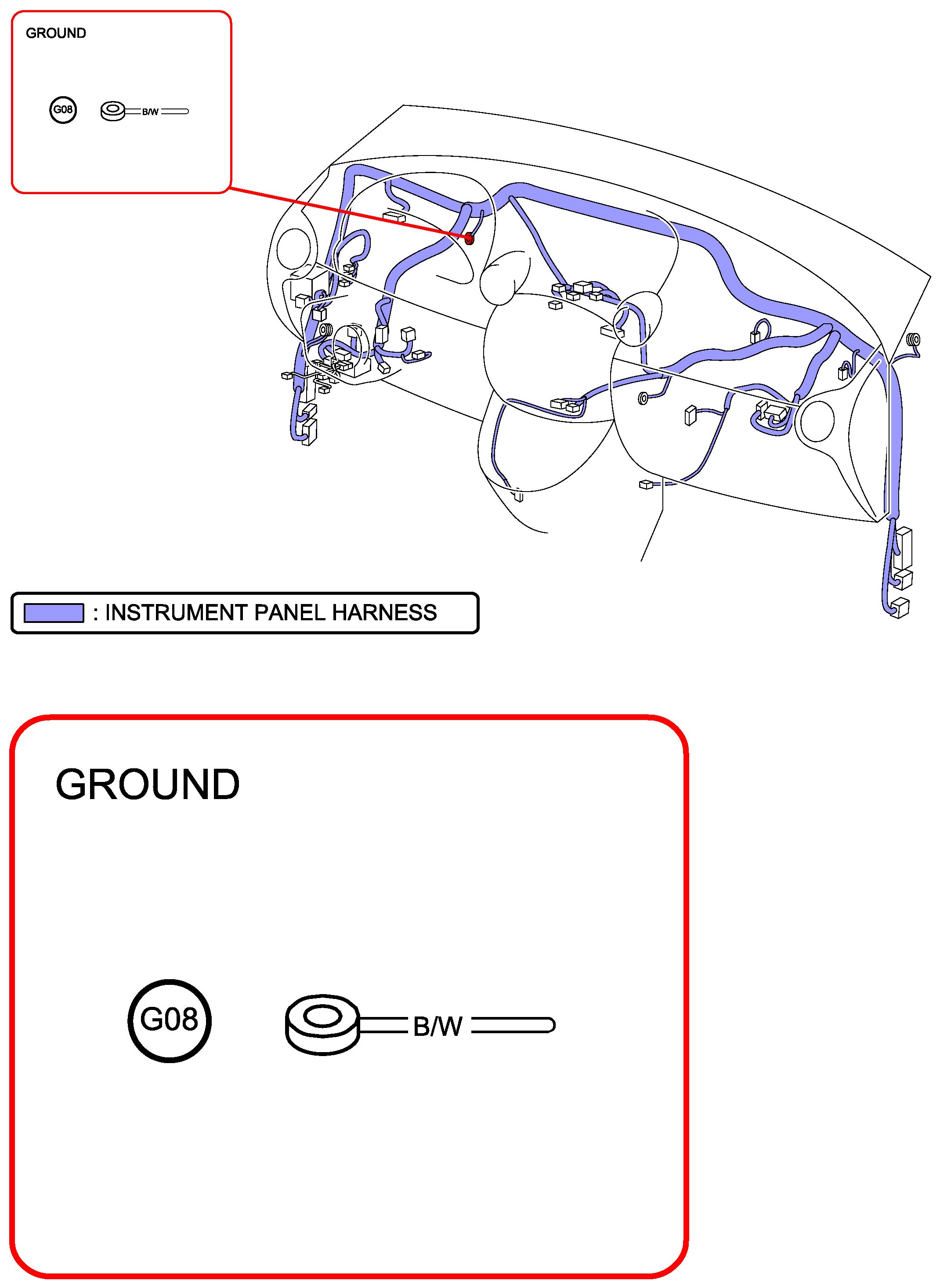 GROUND

G08

B/W

: INSTRUMENT PANEL HARNESS

GROUND

G08

B/W