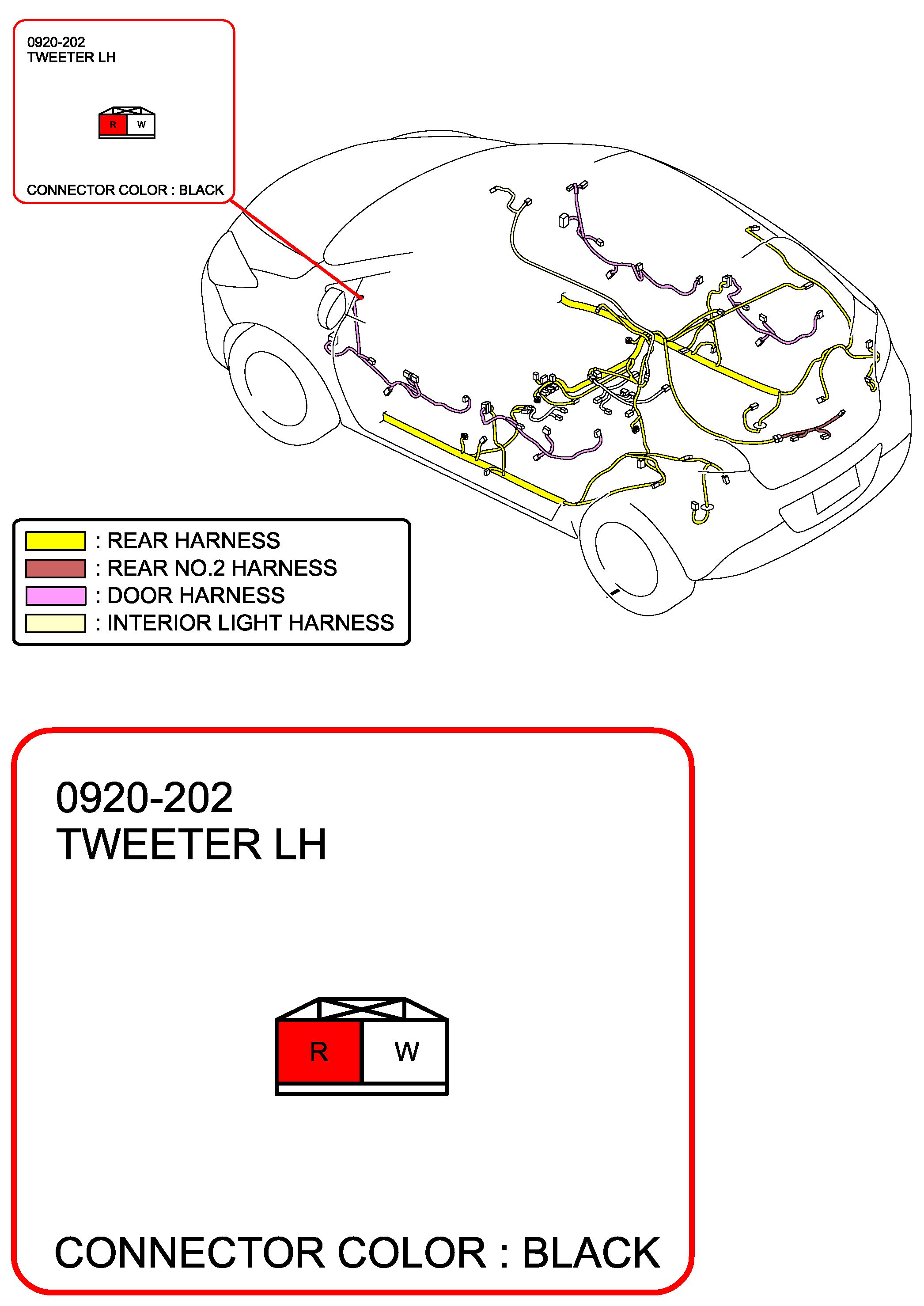 0920-202
TWEETER LH

R W

CONNECTOR COLOR : BLACK

: REAR HARNESS
: REAR NO.2 HARNESS
: DOOR HARNESS
: INTERIOR LIGHT HARNESS

0920-202
TWEETER LH

R W

CONNECTOR COLOR : BLACK