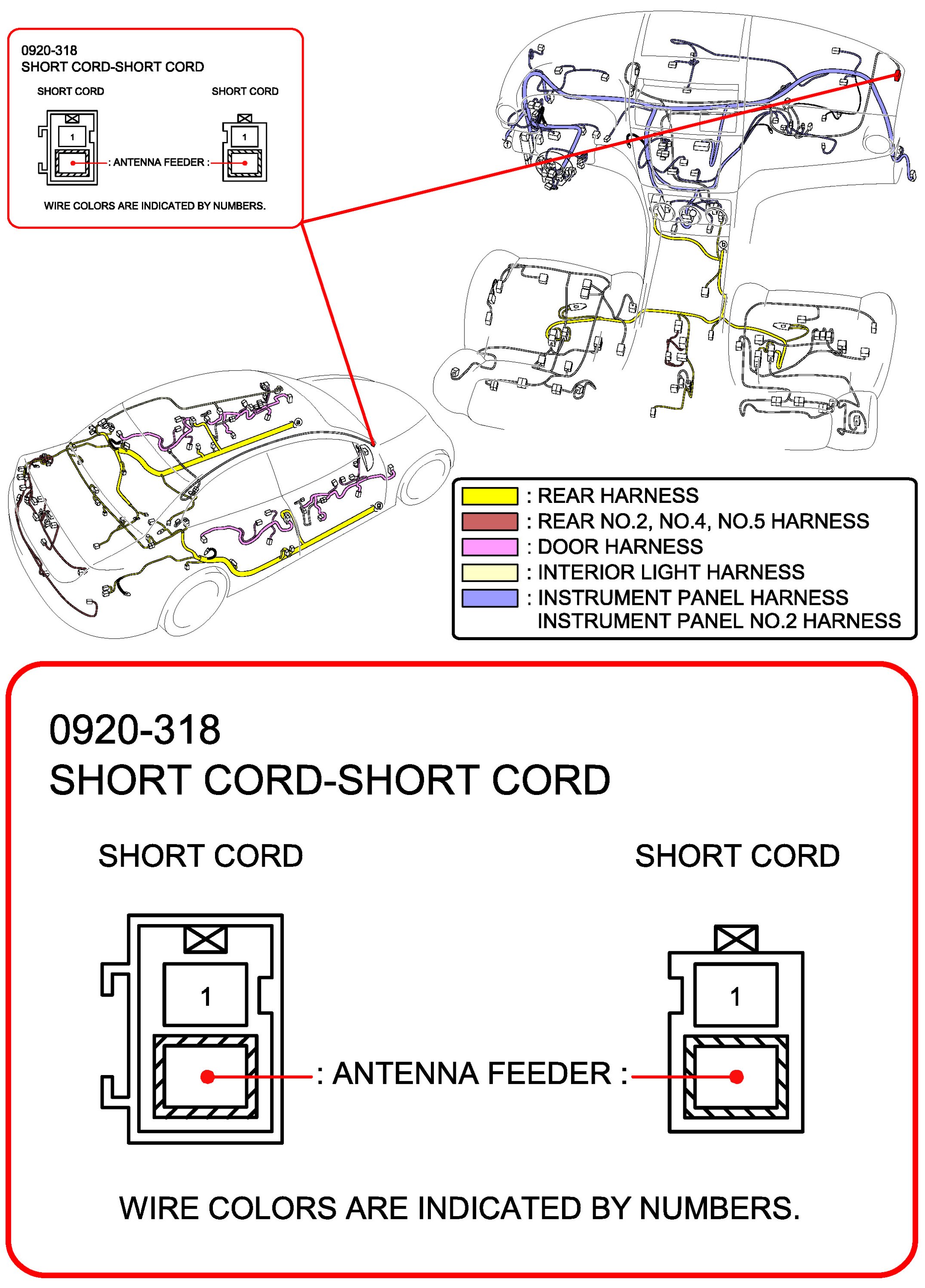 0920-318
SHORT CORD-SHORT CORD

SHORT CORD

SHORT CORD

1

1

: ANTENNA FEEDER :

WIRE COLORS ARE INDICATED BY NUMBERS.

: REAR HARNESS
: REAR NO.2, NO.4, NO.5 HARNESS
: DOOR HARNESS
: INTERIOR LIGHT HARNESS
: INSTRUMENT PANEL HARNESS
INSTRUMENT PANEL NO.2 HARNESS

0920-318
SHORT CORD-SHORT CORD

SHORT CORD

SHORT CORD

1

1

: ANTENNA FEEDER :

WIRE COLORS ARE INDICATED BY NUMBERS.