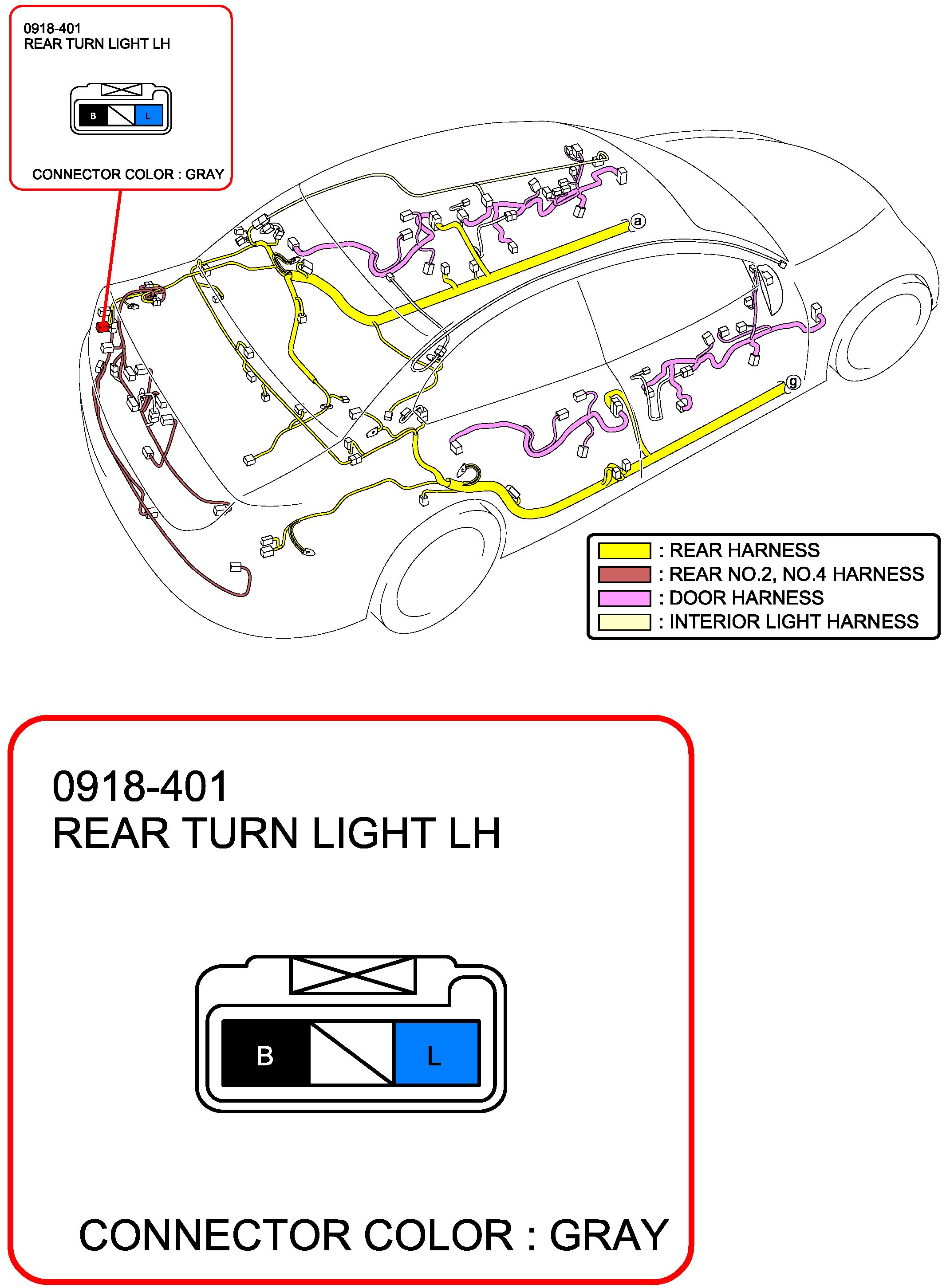 0918-401
REAR TURN LIGHT LH

B L

CONNECTOR COLOR : GRAY

a

g

: REAR HARNESS
: REAR NO.2, NO.4 HARNESS
: DOOR HARNESS
: INTERIOR LIGHT HARNESS

0918-401
REAR TURN LIGHT LH

B L

CONNECTOR COLOR : GRAY