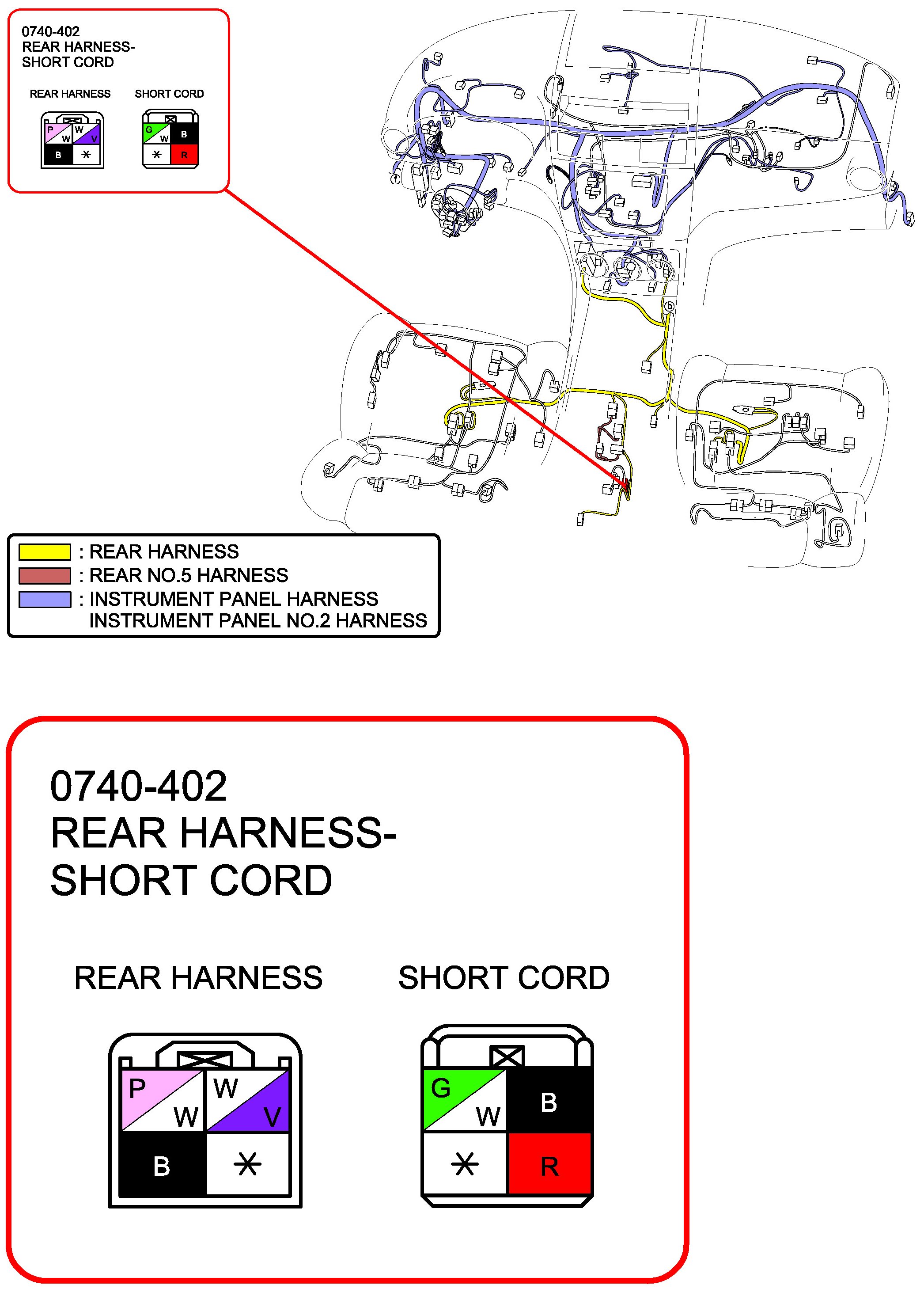 0740-402
REAR HARNESS-
SHORT CORD

REAR HARNESS

P W W V B *

SHORT CORD

G W B * R

f

b

: REAR HARNESS
: REAR NO.5 HARNESS
: INSTRUMENT PANEL HARNESS
INSTRUMENT PANEL NO.2 HARNESS

0740-402
REAR HARNESS-
SHORT CORD

REAR HARNESS

P W W V B *

SHORT CORD

G W B * R