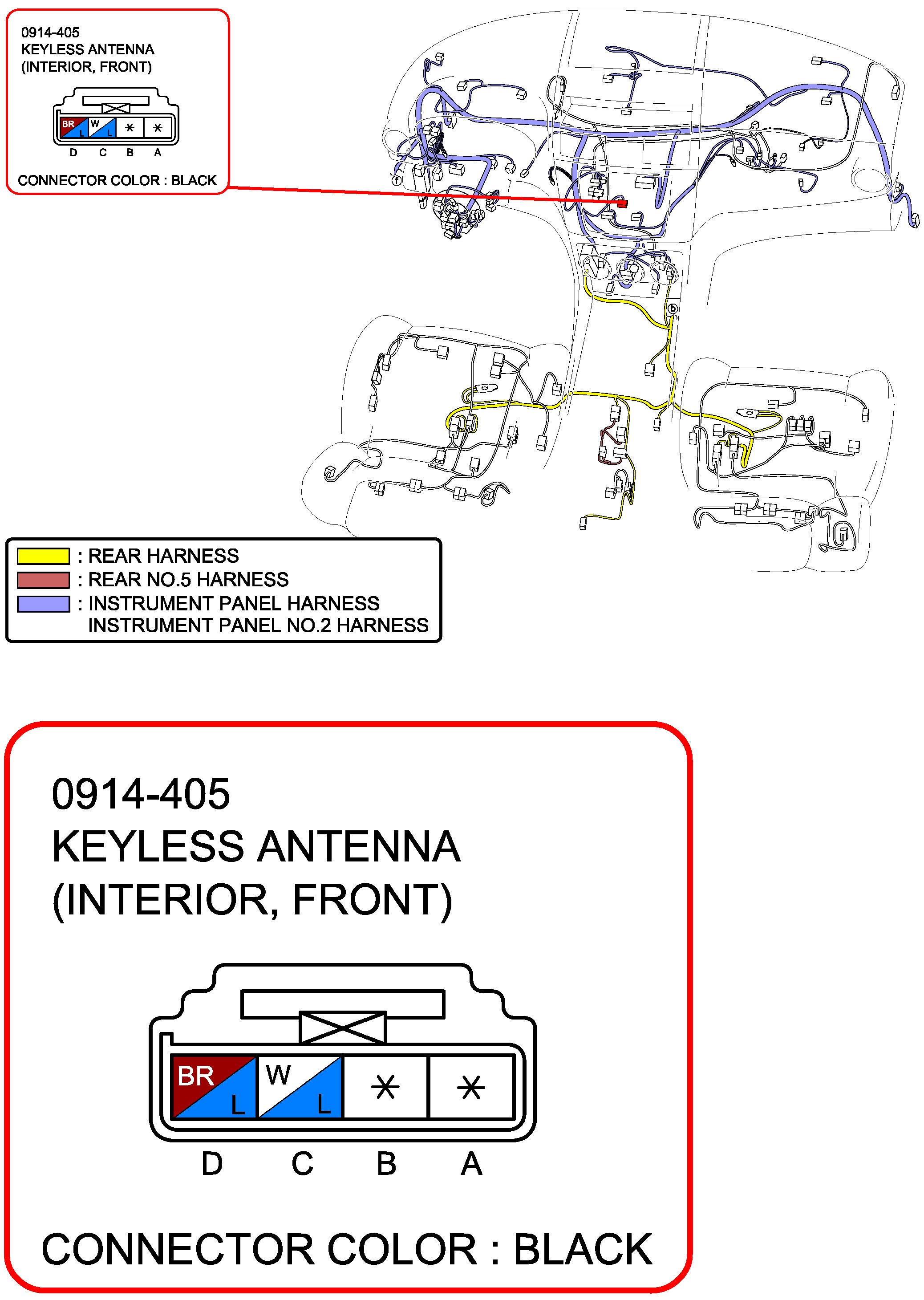 0914-405
KEYLESS ANTENNA
(INTERIOR, FRONT)

BR L W L * *
D C B A

CONNECTOR COLOR : BLACK

f

b

: REAR HARNESS
: REAR NO.5 HARNESS
: INSTRUMENT PANEL HARNESS
INSTRUMENT PANEL NO.2 HARNESS

0914-405
KEYLESS ANTENNA
(INTERIOR, FRONT)

BR L W L * *
D C B A

CONNECTOR COLOR : BLACK