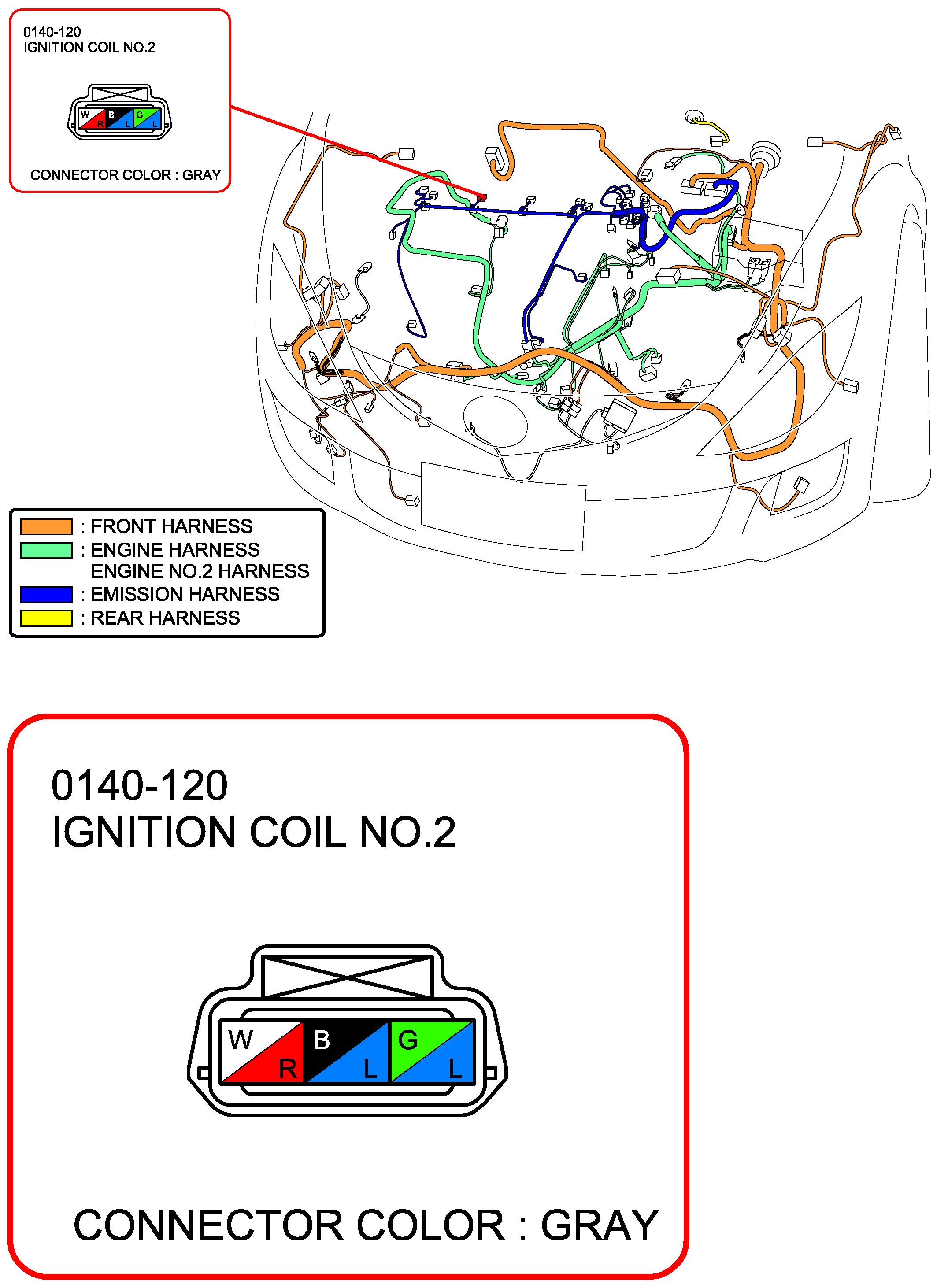 0140-120
IGNITION COIL NO.2

W R B L G L

CONNECTOR COLOR : GRAY

: FRONT HARNESS
: ENGINE HARNESS
ENGINE NO.2 HARNESS
: EMISSION HARNESS
: REAR HARNESS

0140-120
IGNITION COIL NO.2

W R B L G L

CONNECTOR COLOR : GRAY