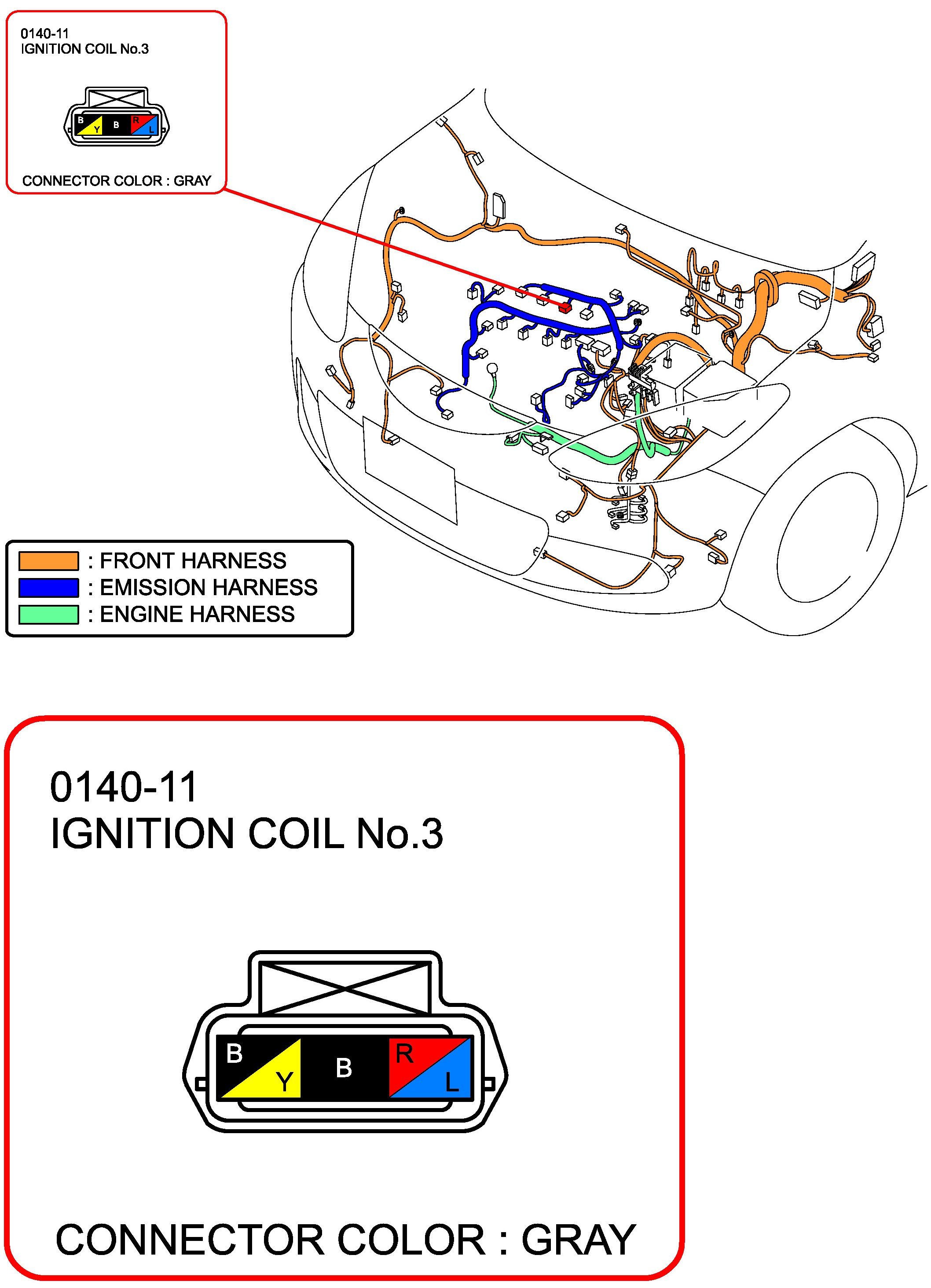 0140-11
IGNITION COIL No.3

B Y B R L

CONNECTOR COLOR : GRAY

: FRONT HARNESS
: EMISSION HARNESS
: ENGINE HARNESS

0140-11
IGNITION COIL No.3

B Y B R L

CONNECTOR COLOR : GRAY