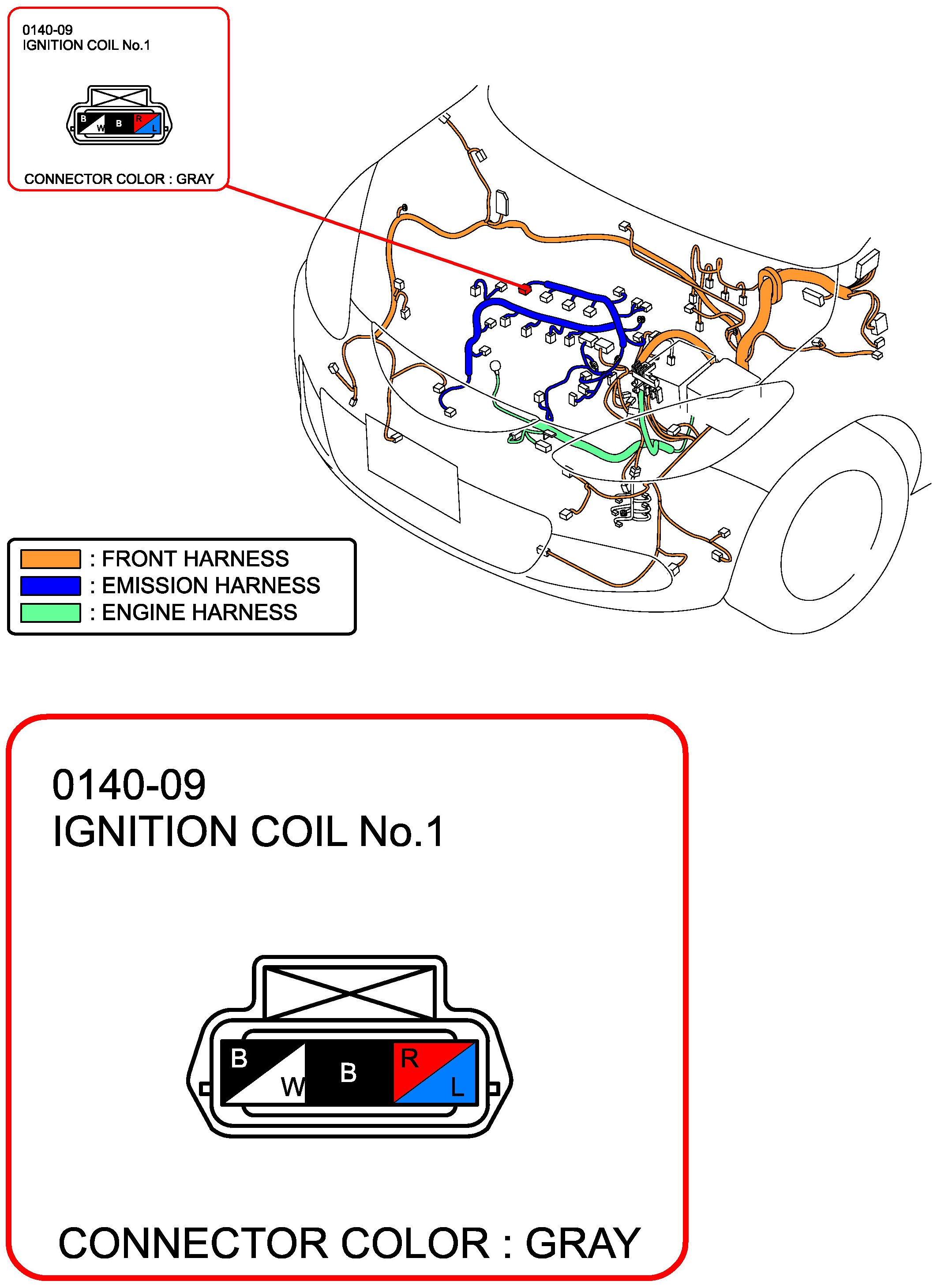 0140-09
IGNITION COIL No.1

B
W
B
R
L

CONNECTOR COLOR : GRAY

: FRONT HARNESS
: EMISSION HARNESS
: ENGINE HARNESS

0140-09
IGNITION COIL No.1

B
W
B
R
L

CONNECTOR COLOR : GRAY