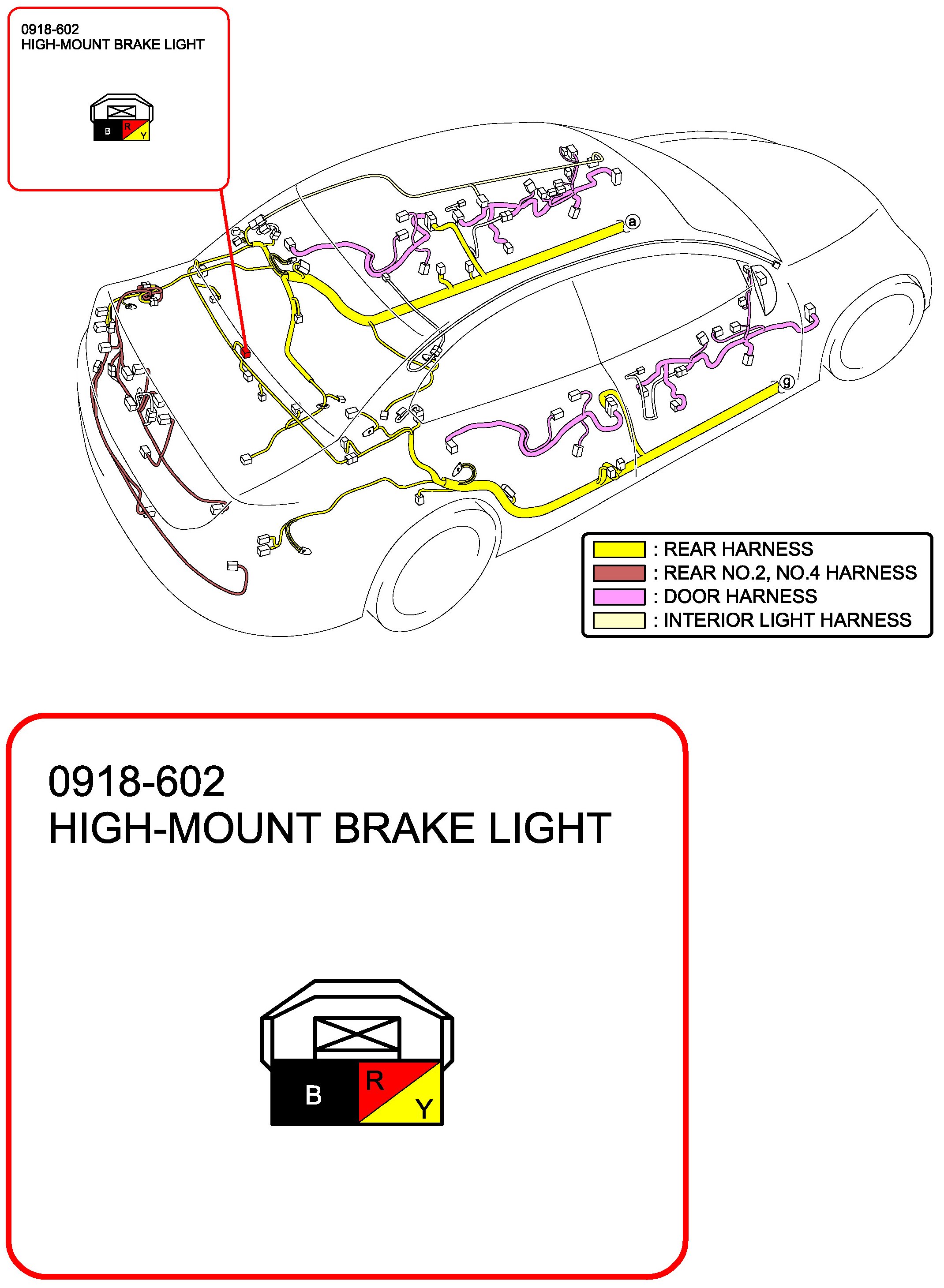 0918-602
HIGH-MOUNT BRAKE LIGHT

B R Y

a

g

: REAR HARNESS
: REAR NO.2, NO.4 HARNESS
: DOOR HARNESS
: INTERIOR LIGHT HARNESS

0918-602
HIGH-MOUNT BRAKE LIGHT

B R Y