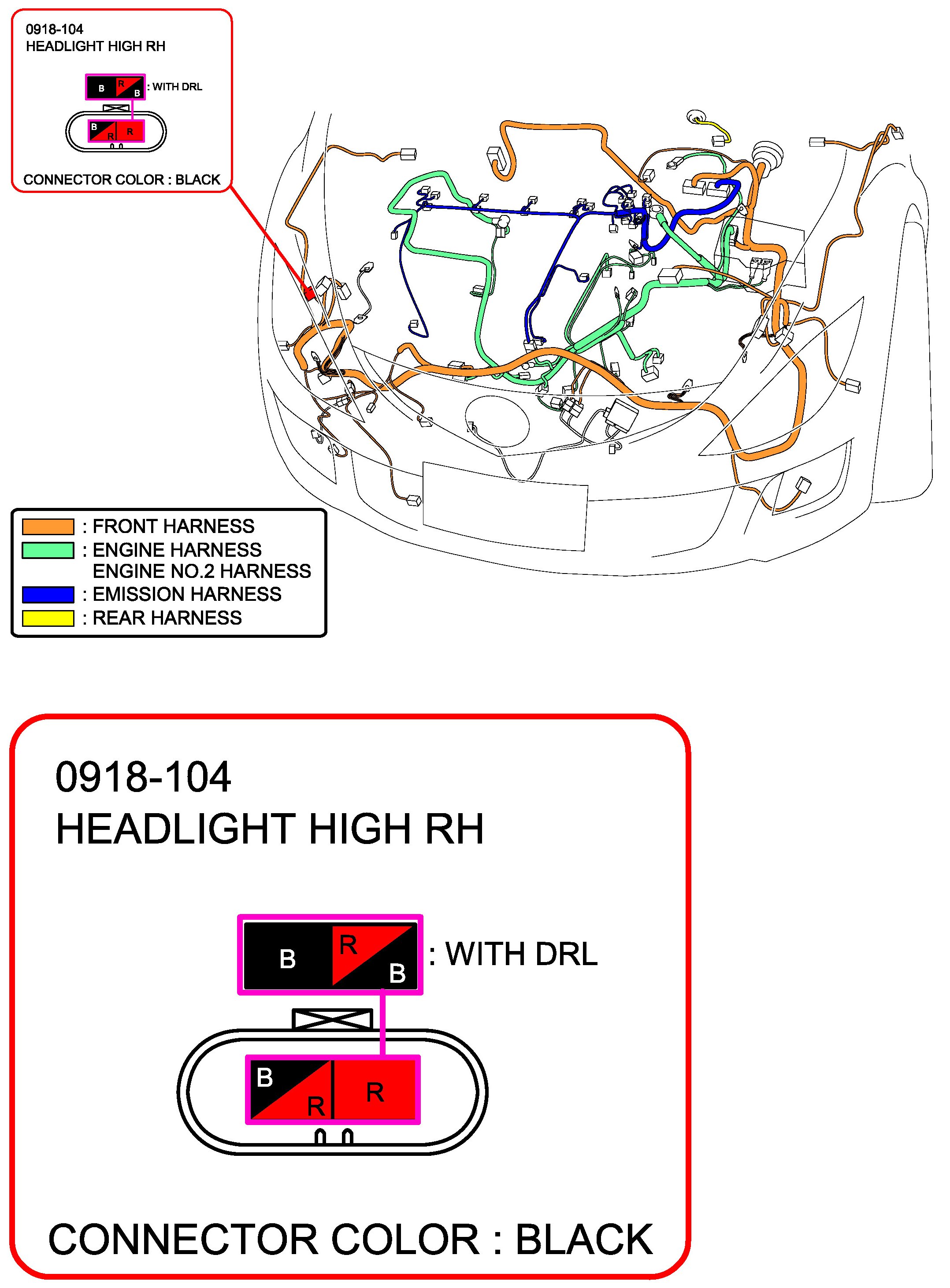 0918-104
HEADLIGHT HIGH RH

B R B : WITH DRL

B R R

CONNECTOR COLOR : BLACK

: FRONT HARNESS
: ENGINE HARNESS
ENGINE NO.2 HARNESS
: EMISSION HARNESS
: REAR HARNESS

0918-104
HEADLIGHT HIGH RH

B R B : WITH DRL

B R R

CONNECTOR COLOR : BLACK