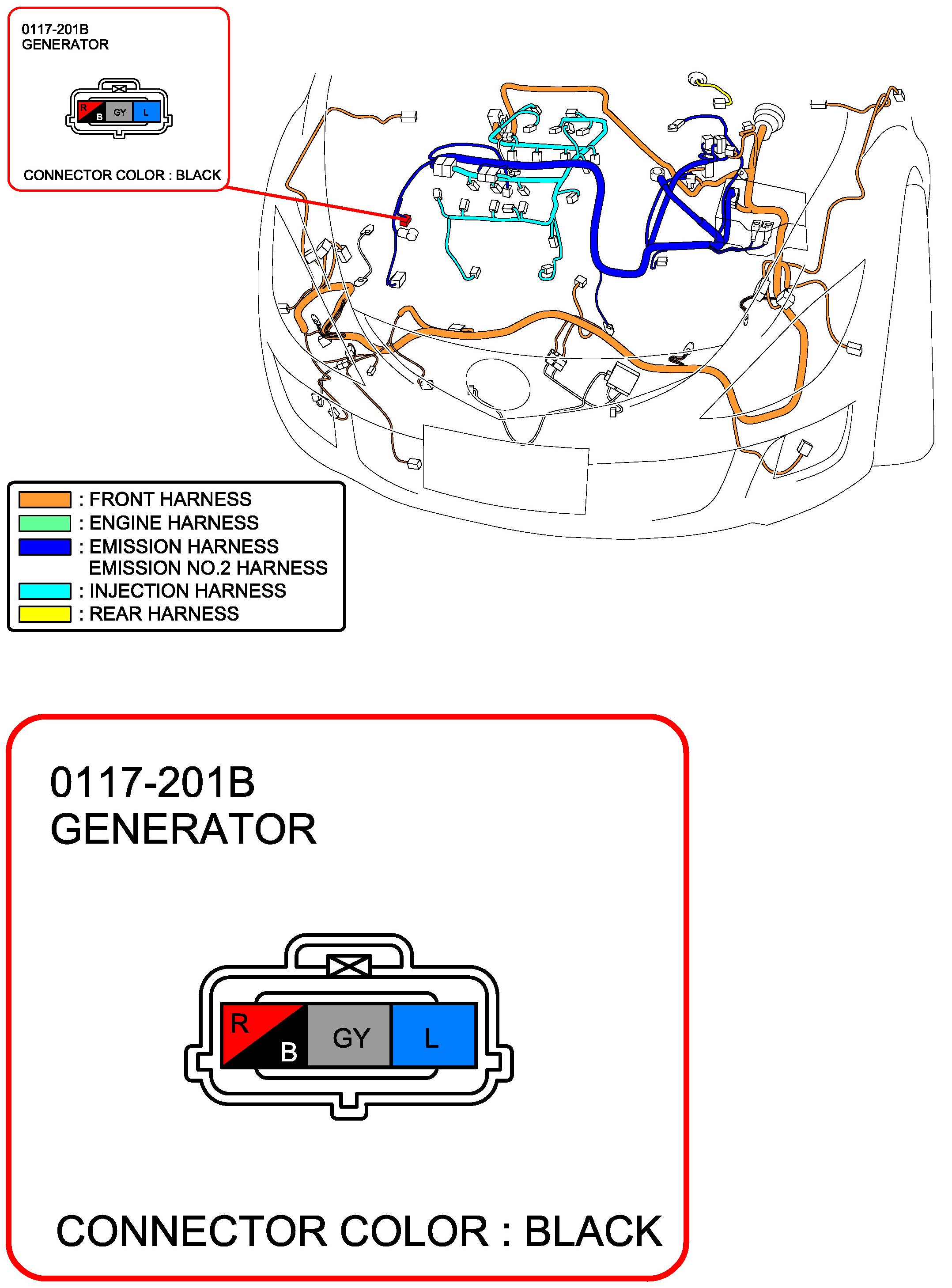 0117-201B
GENERATOR

R
B
GY
L

CONNECTOR COLOR : BLACK

: FRONT HARNESS
: ENGINE HARNESS
: EMISSION HARNESS
EMISSION NO.2 HARNESS
: INJECTION HARNESS
: REAR HARNESS

0117-201B
GENERATOR

R
B
GY
L

CONNECTOR COLOR : BLACK