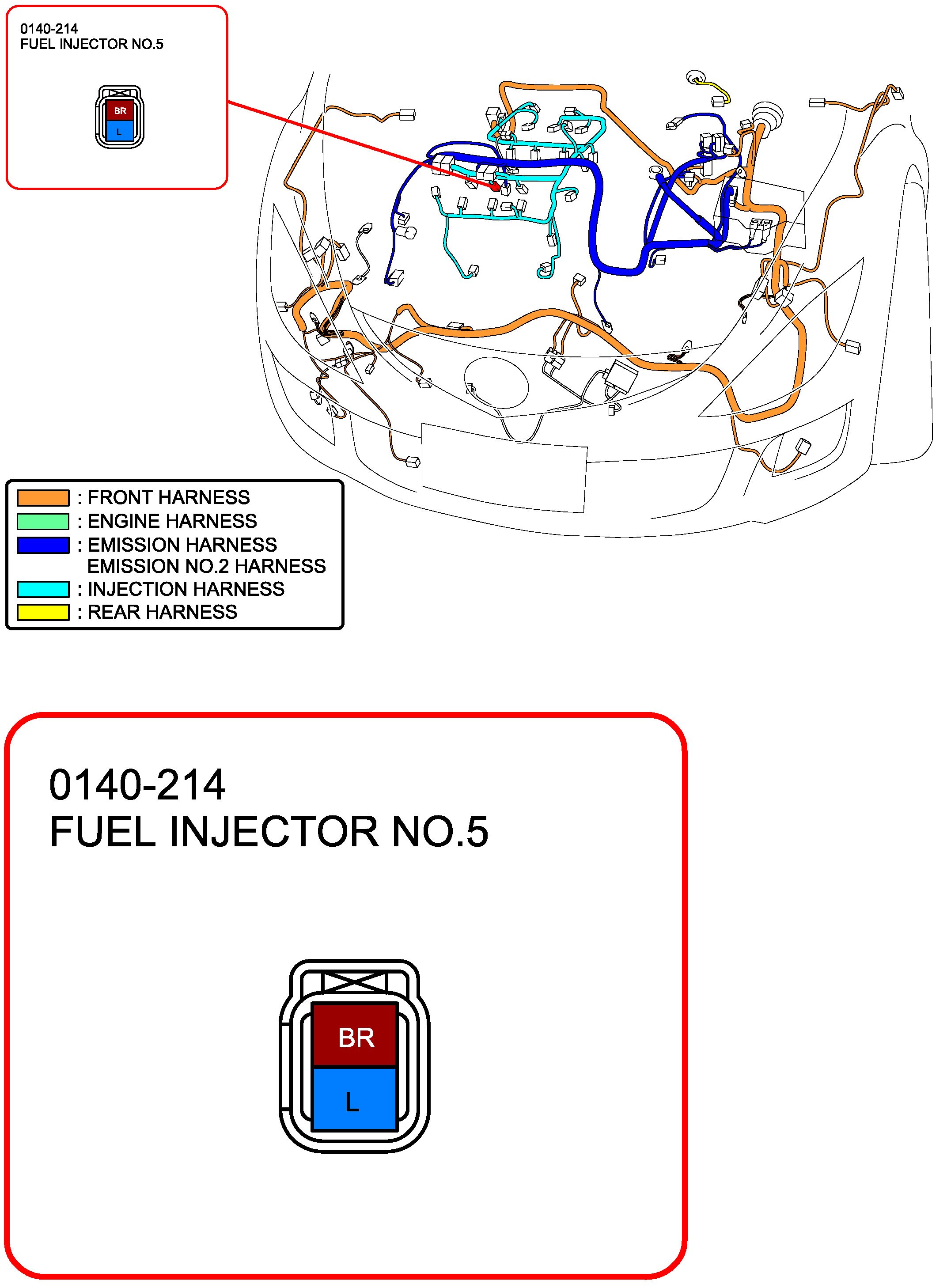 0140-214
FUEL INJECTOR NO.5

BR
L

: FRONT HARNESS
: ENGINE HARNESS
: EMISSION HARNESS
EMISSION NO.2 HARNESS
: INJECTION HARNESS
: REAR HARNESS

0140-214
FUEL INJECTOR NO.5

BR
L