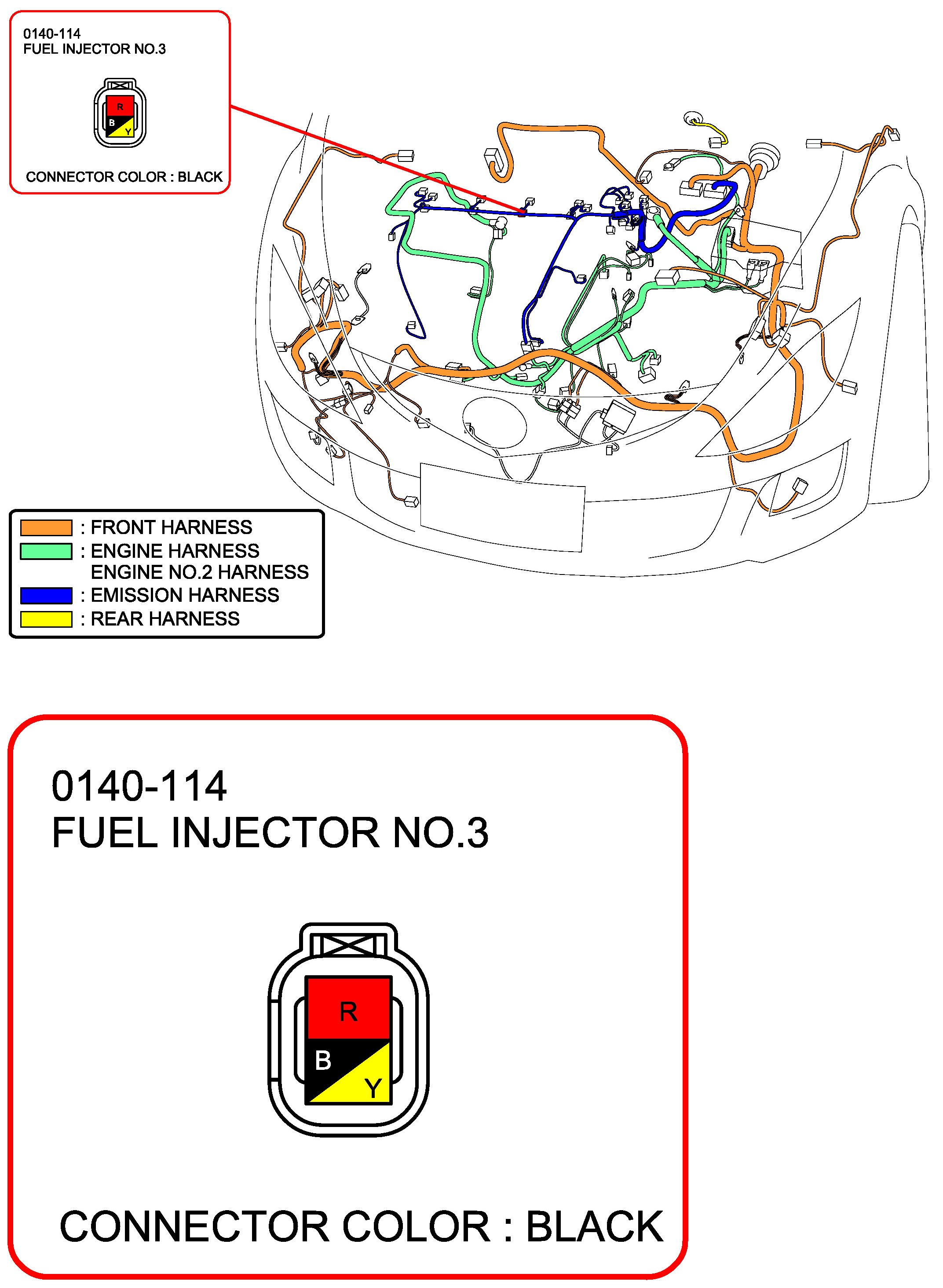 0140-114
FUEL INJECTOR NO.3

R
B
Y

CONNECTOR COLOR : BLACK

: FRONT HARNESS
: ENGINE HARNESS
ENGINE NO.2 HARNESS
: EMISSION HARNESS
: REAR HARNESS

0140-114
FUEL INJECTOR NO.3

R
B
Y

CONNECTOR COLOR : BLACK