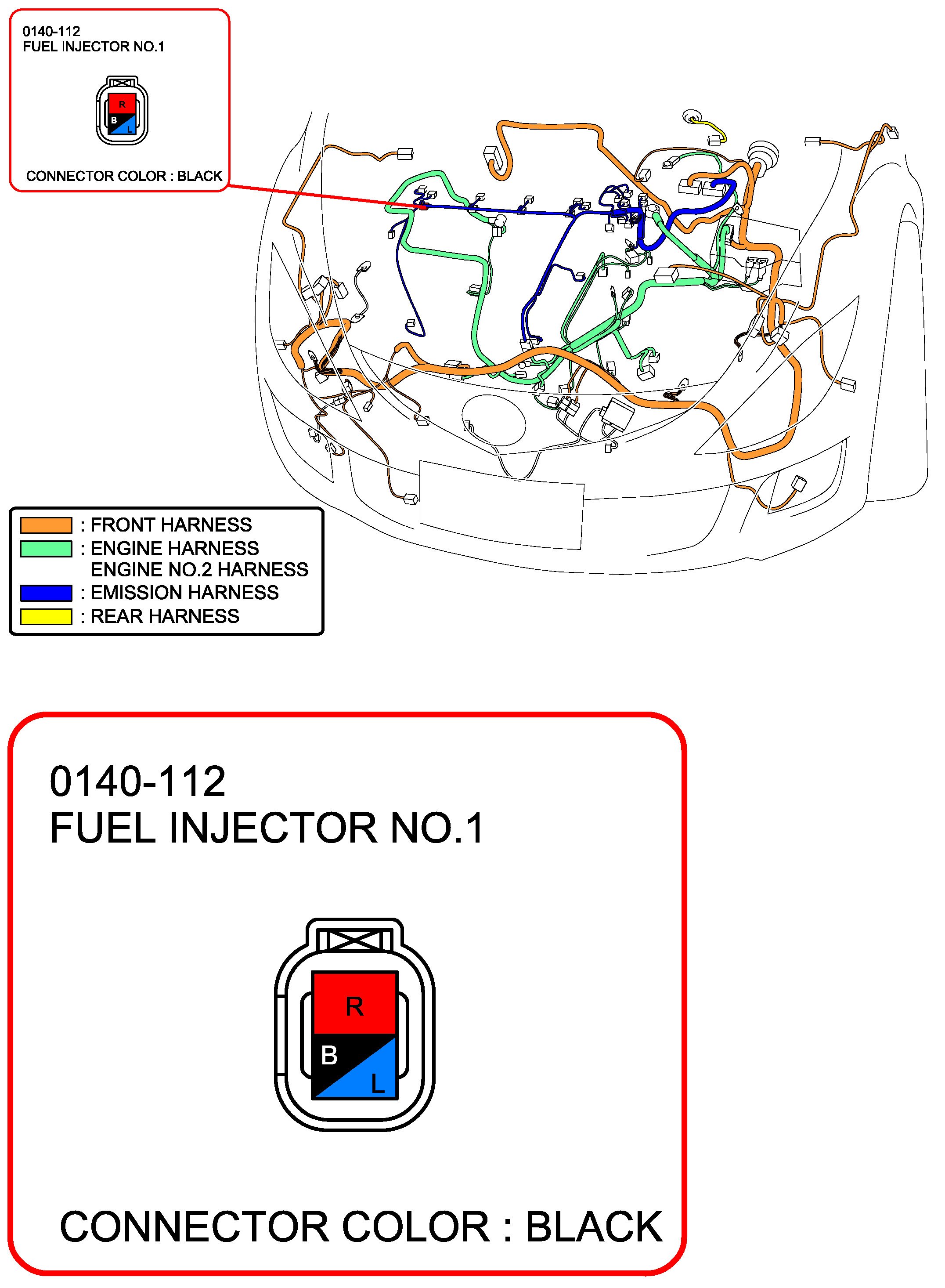 0140-112
FUEL INJECTOR NO.1

R
B
L

CONNECTOR COLOR : BLACK

: FRONT HARNESS
: ENGINE HARNESS
ENGINE NO.2 HARNESS
: EMISSION HARNESS
: REAR HARNESS

0140-112
FUEL INJECTOR NO.1

R
B
L

CONNECTOR COLOR : BLACK