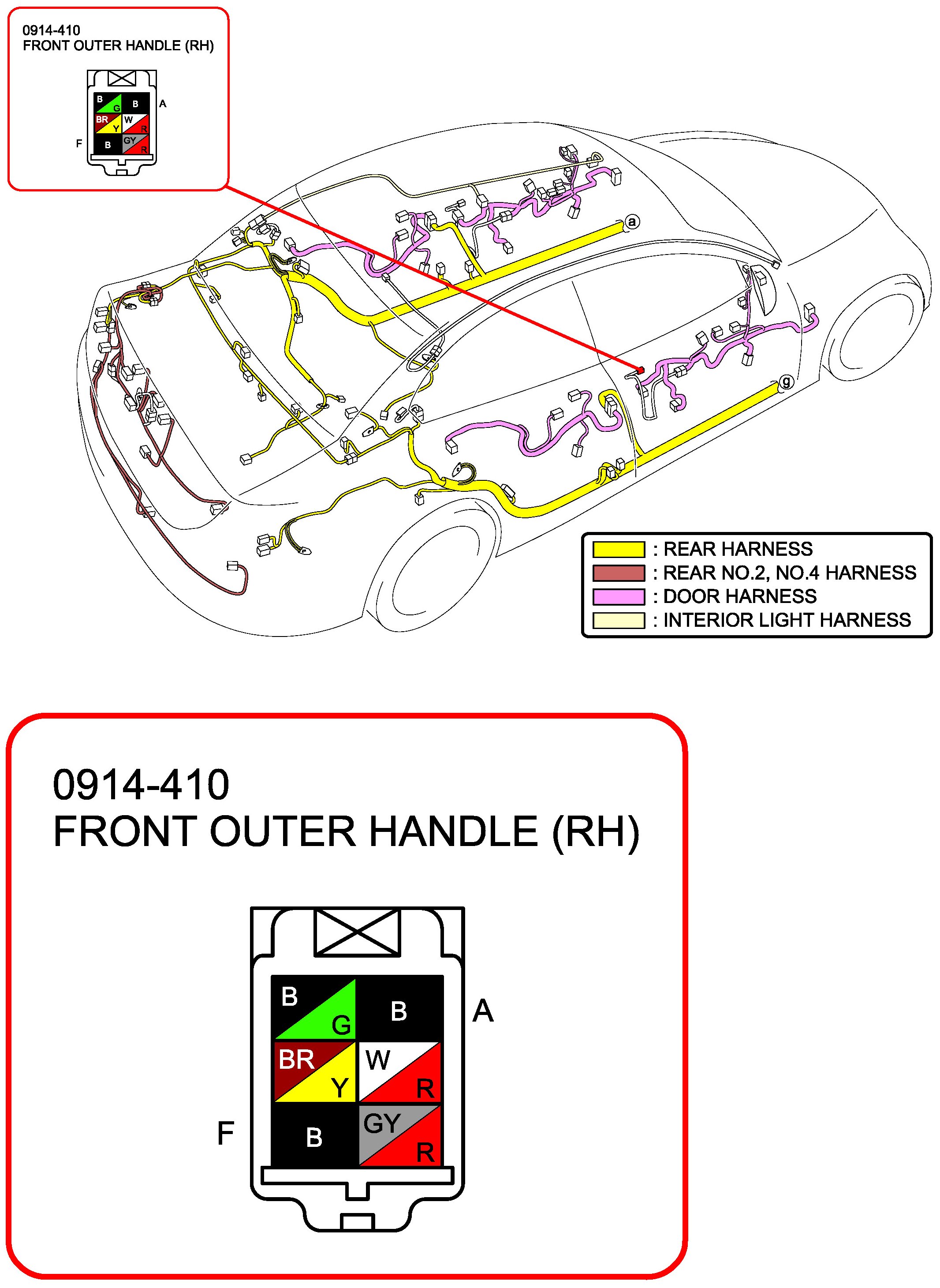 0914-410
FRONT OUTER HANDLE (RH)

B G B A
BR Y W R
F B GY R

a

g

: REAR HARNESS
: REAR NO.2, NO.4 HARNESS
: DOOR HARNESS
: INTERIOR LIGHT HARNESS

0914-410
FRONT OUTER HANDLE (RH)

B G B A
BR Y W R
F B GY R