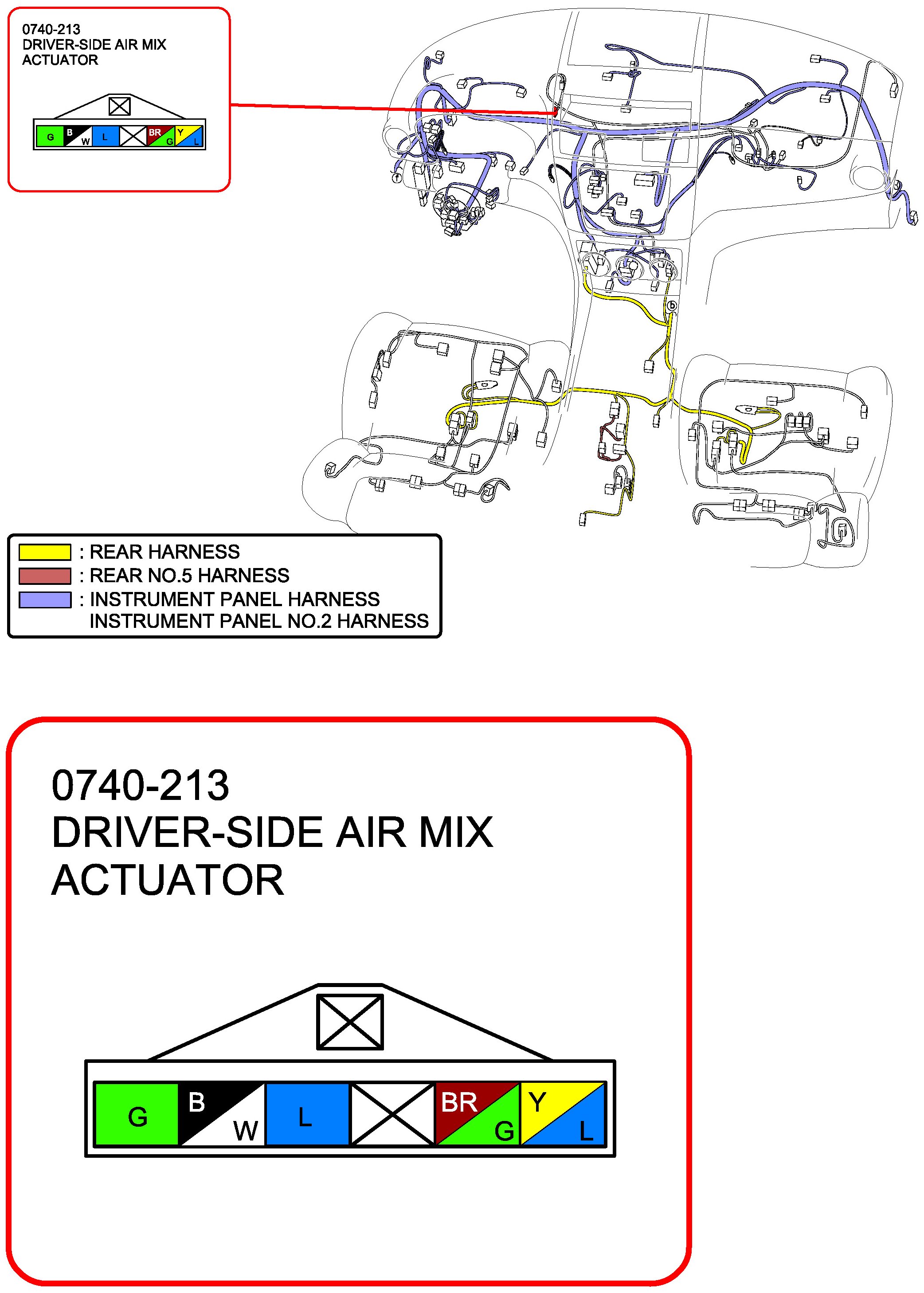 0740-213
DRIVER-SIDE AIR MIX
ACTUATOR

G B W L BR G Y L

f

b

: REAR HARNESS
: REAR NO.5 HARNESS
: INSTRUMENT PANEL HARNESS
INSTRUMENT PANEL NO.2 HARNESS

0740-213
DRIVER-SIDE AIR MIX
ACTUATOR

G B W L BR G Y L