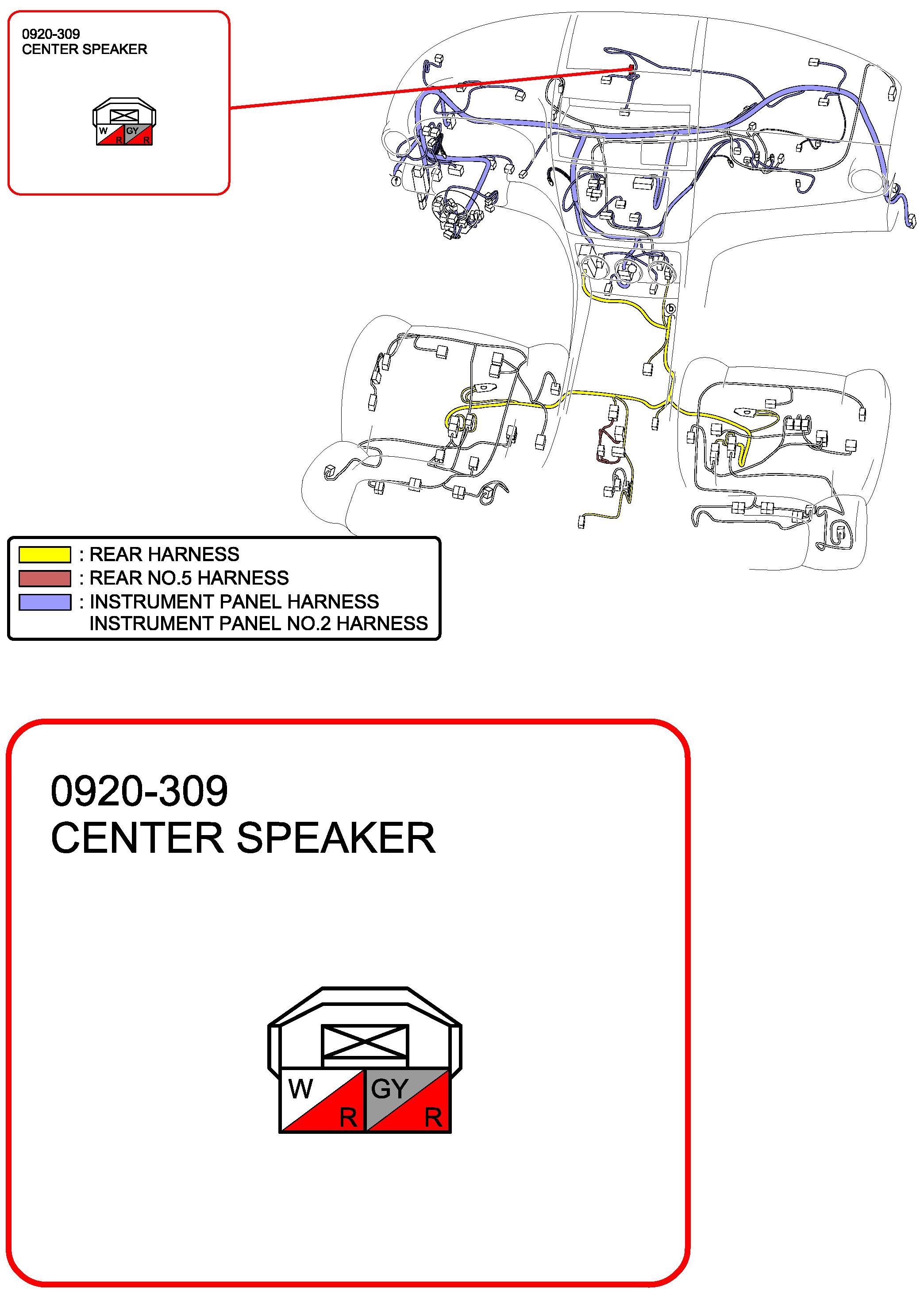 0920-309
CENTER SPEAKER

W
R
GY
R

f
b

: REAR HARNESS
: REAR NO.5 HARNESS
: INSTRUMENT PANEL HARNESS
INSTRUMENT PANEL NO.2 HARNESS

0920-309
CENTER SPEAKER

W
R
GY
R