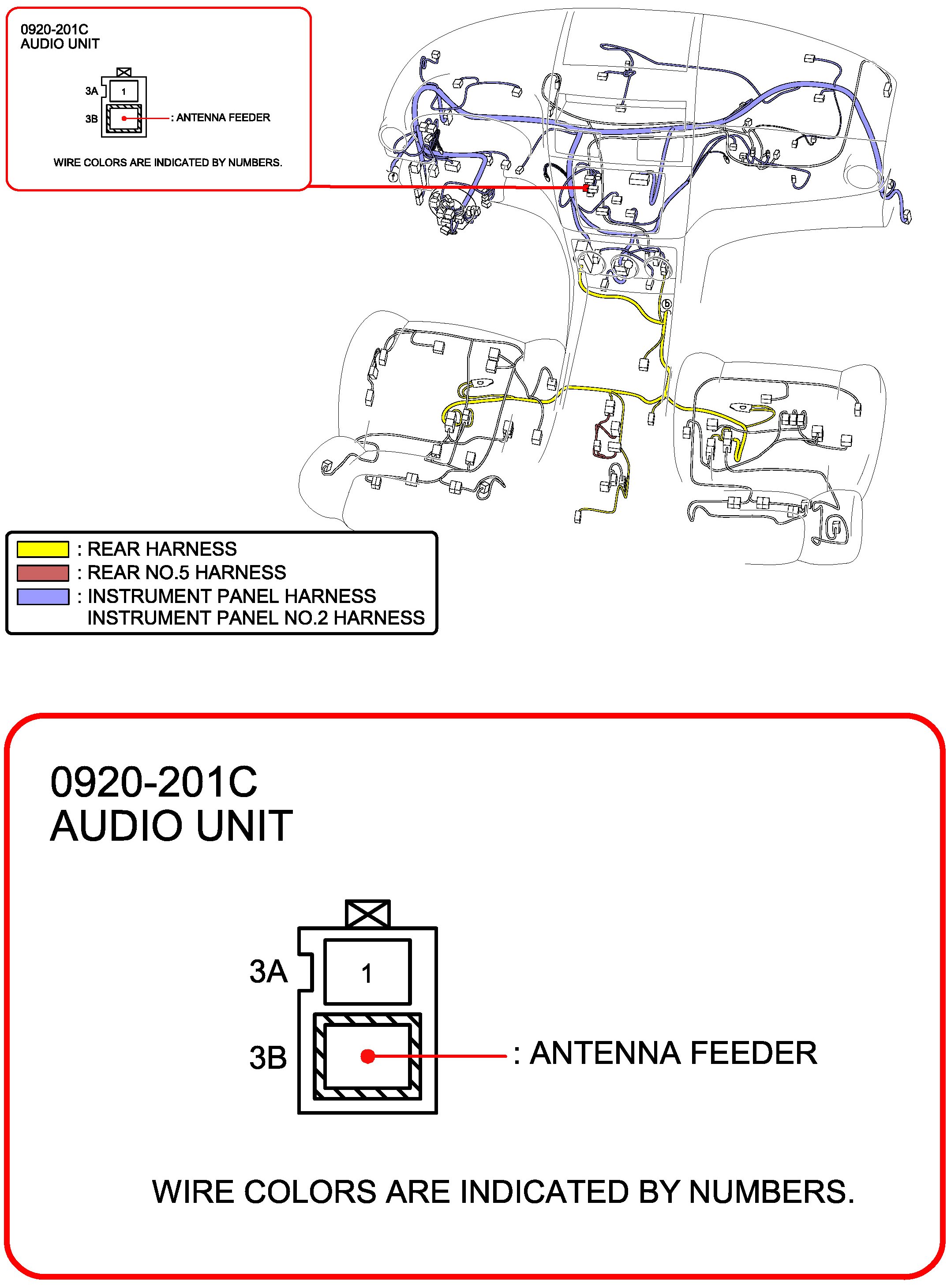 0920-201C
AUDIO UNIT

3A 1
3B : ANTENNA FEEDER

WIRE COLORS ARE INDICATED BY NUMBERS.

f

b

: REAR HARNESS
: REAR NO.5 HARNESS
: INSTRUMENT PANEL HARNESS
INSTRUMENT PANEL NO.2 HARNESS

0920-201C
AUDIO UNIT

3A 1
3B : ANTENNA FEEDER

WIRE COLORS ARE INDICATED BY NUMBERS.