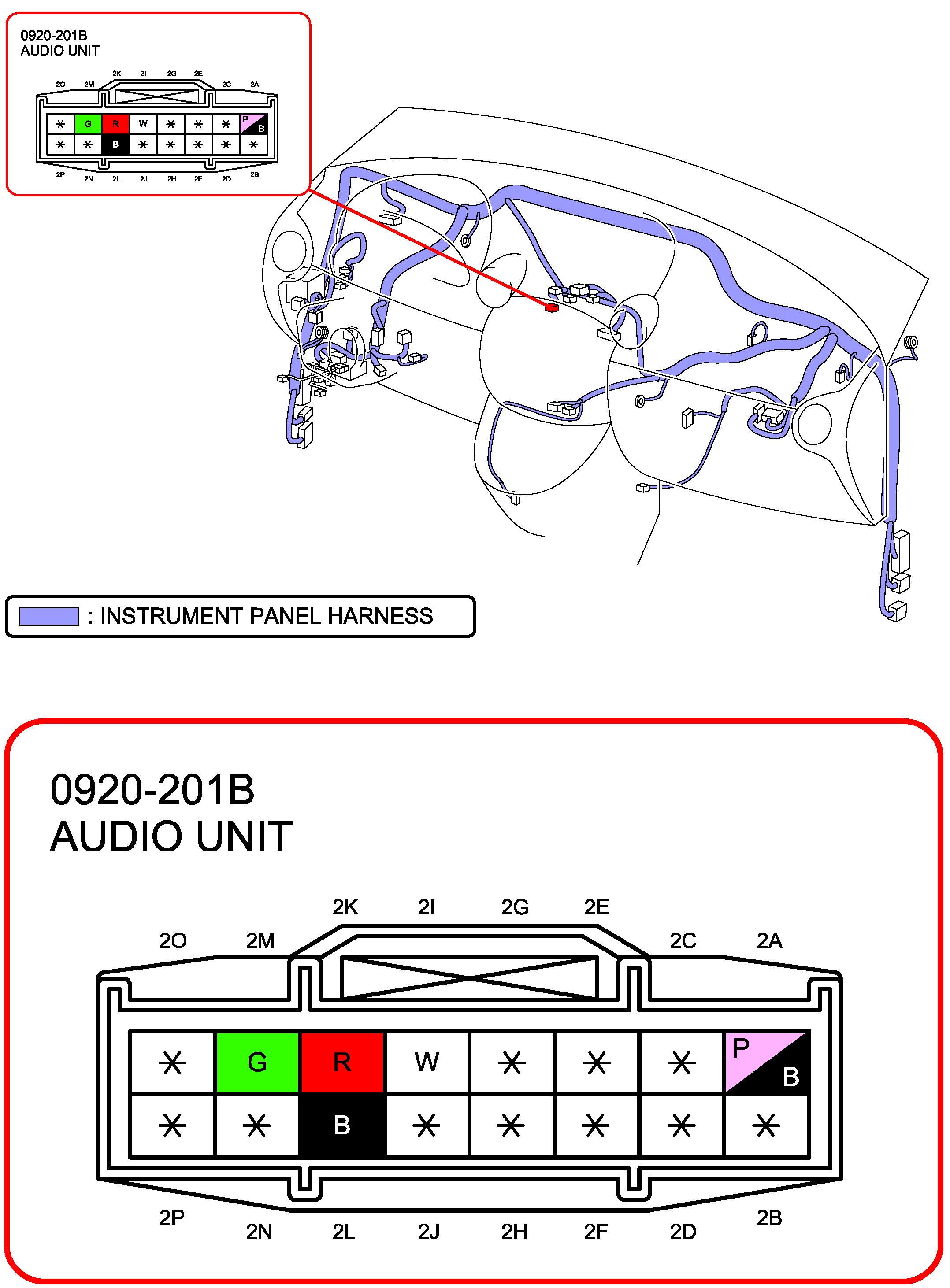 0920-201B
AUDIO UNIT

2K 2I 2G 2E
2O 2M 2C 2A

| * | G | R | W | * | * | * | P B |
|---|---|---|---|---|---|---|---|
| * | * | B | * | * | * | * | * |

2P 2N 2L 2J 2H 2F 2D 2B

: INSTRUMENT PANEL HARNESS

0920-201B
AUDIO UNIT

2K 2I 2G 2E
2O 2M 2C 2A

| * | G | R | W | * | * | * | P B |
|---|---|---|---|---|---|---|---|
| * | * | B | * | * | * | * | * |

2P 2N 2L 2J 2H 2F 2D 2B