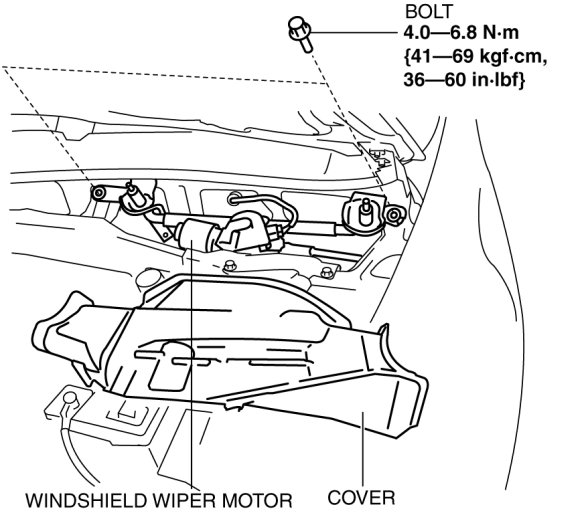 BOLT
4.0—6.8 N·m
{41—69 kgf·cm,
36—60 in·lbf}

WINDSHIELD WIPER MOTOR

COVER