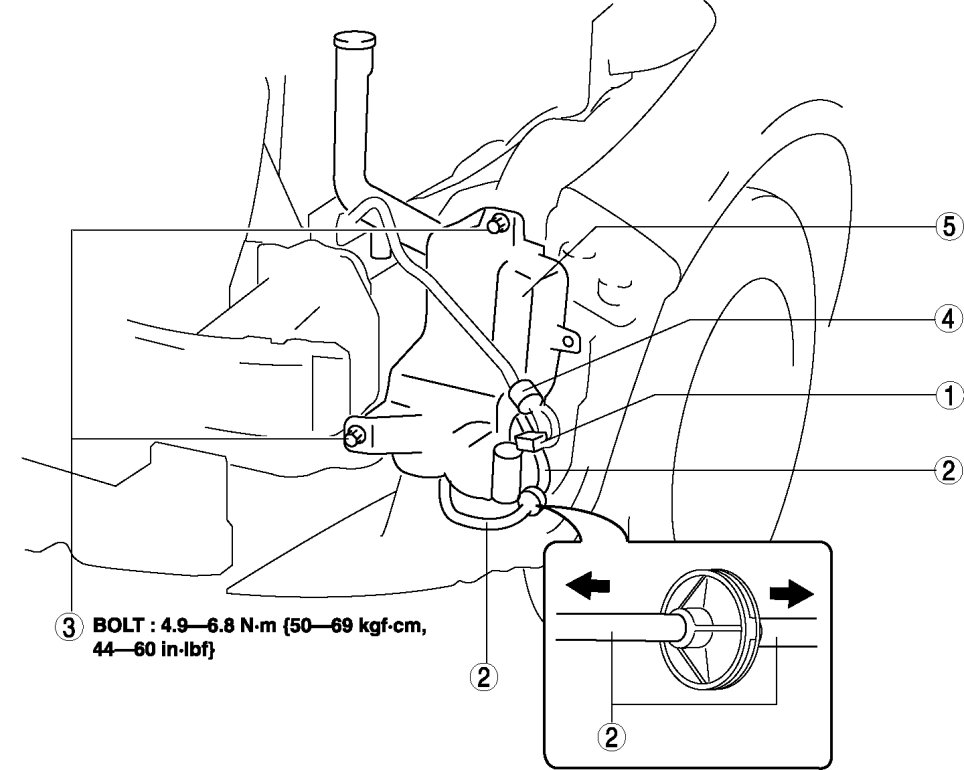 5
4
1
2
3 BOLT : 4.9—6.8 N·m {50—69 kgf·cm, 44—60 in·lbf}
2
2