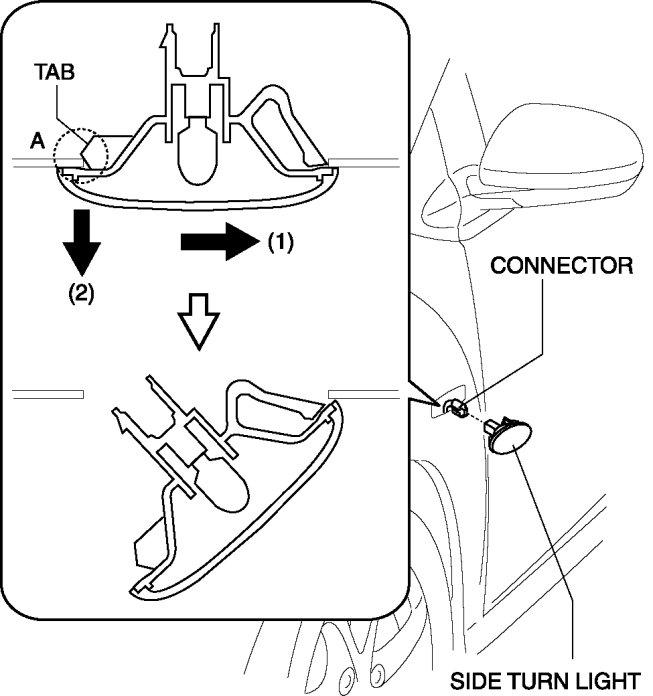 TAB
A
(1)
(2)
CONNECTOR
SIDE TURN LIGHT