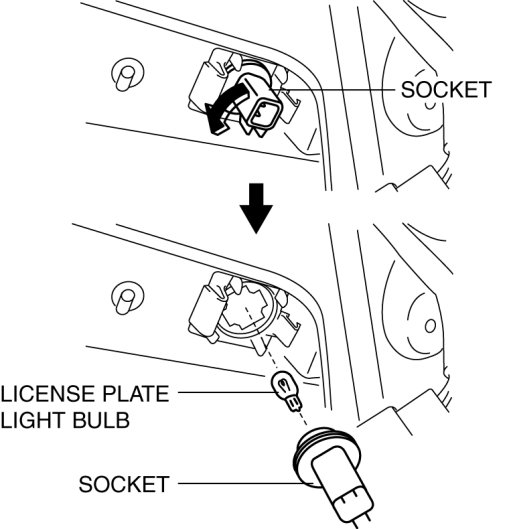 SOCKET

LICENSE PLATE LIGHT BULB

SOCKET