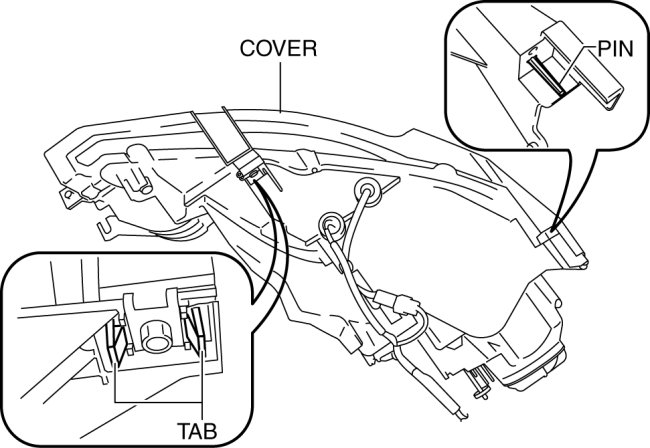 COVER

PIN

TAB