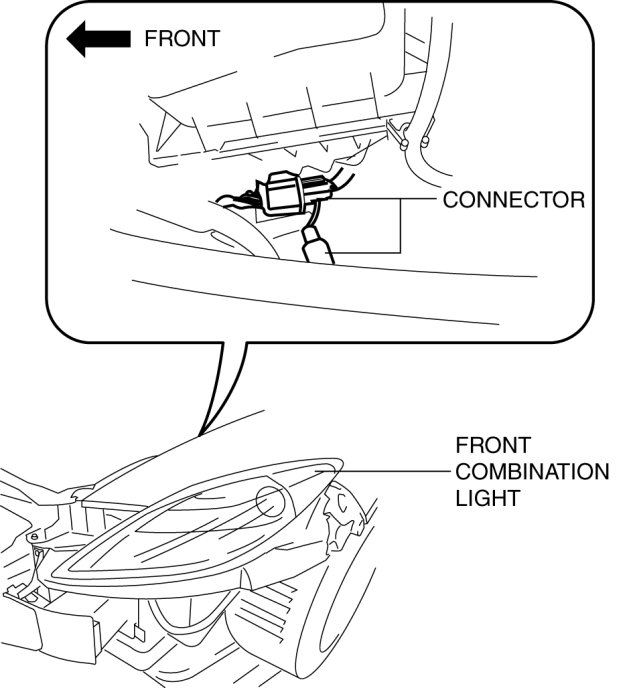 FRONT

CONNECTOR

FRONT COMBINATION LIGHT