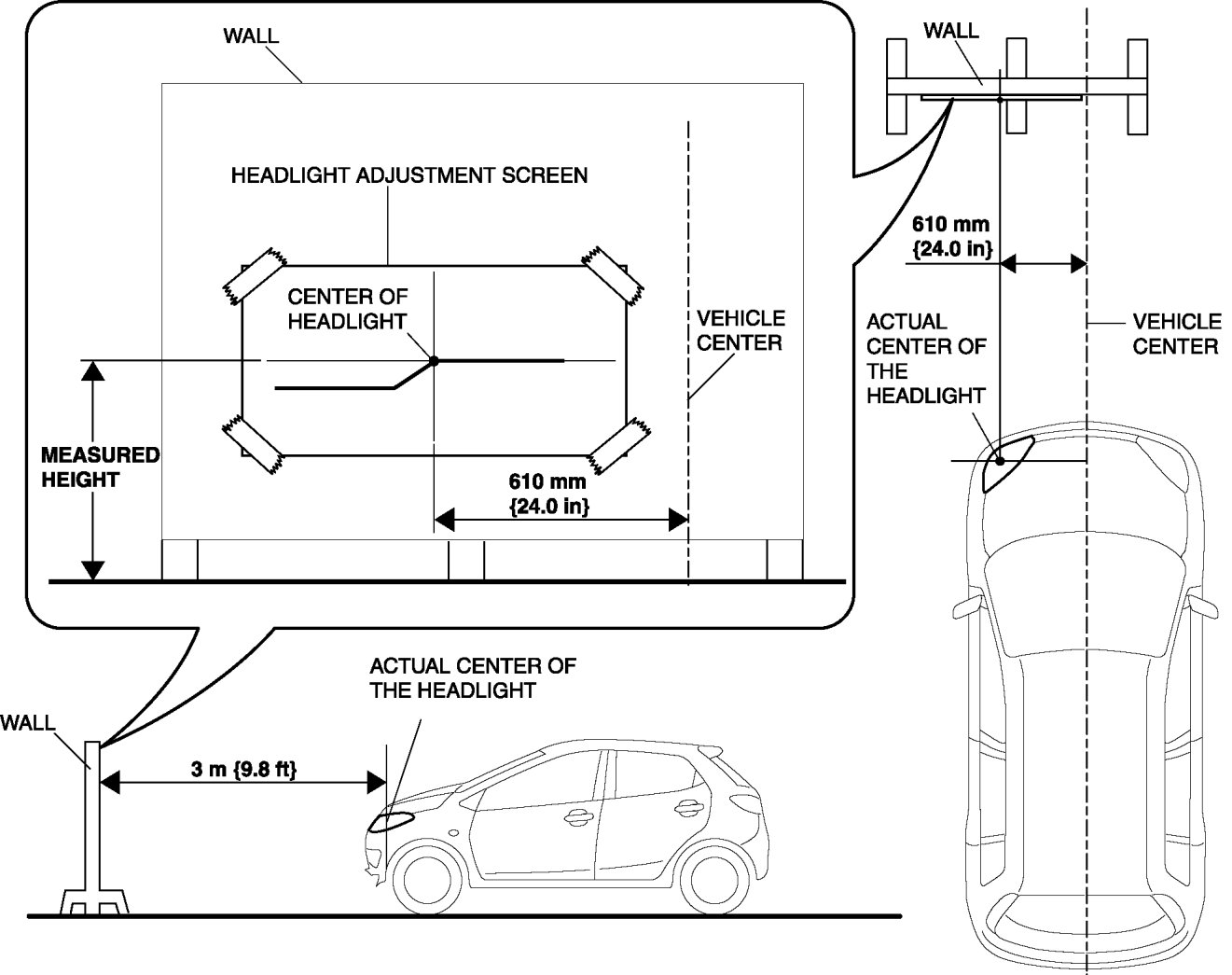 WALL

HEADLIGHT ADJUSTMENT SCREEN

CENTER OF HEADLIGHT

VEHICLE CENTER

MEASURED HEIGHT

610 mm {24.0 in}

WALL

610 mm {24.0 in}

ACTUAL CENTER OF THE HEADLIGHT

VEHICLE CENTER

ACTUAL CENTER OF THE HEADLIGHT

WALL

3 m {9.8 ft}