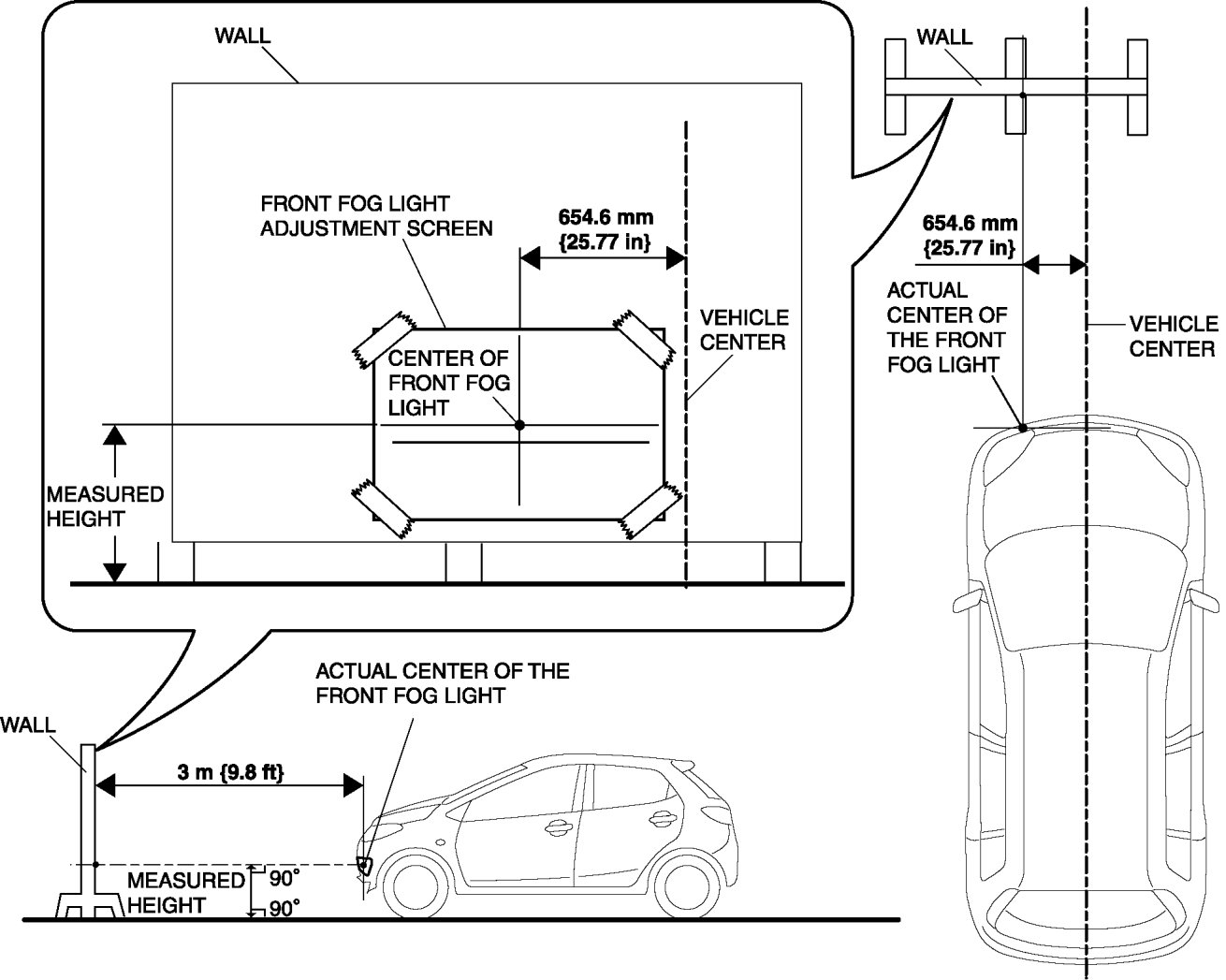 WALL

FRONT FOG LIGHT ADJUSTMENT SCREEN

654.6 mm {25.77 in}

VEHICLE CENTER

CENTER OF FRONT FOG LIGHT

MEASURED HEIGHT

WALL

654.6 mm {25.77 in}

ACTUAL CENTER OF THE FRONT FOG LIGHT

VEHICLE CENTER

ACTUAL CENTER OF THE FRONT FOG LIGHT

WALL

3 m {9.8 ft}

MEASURED HEIGHT

90°

90°