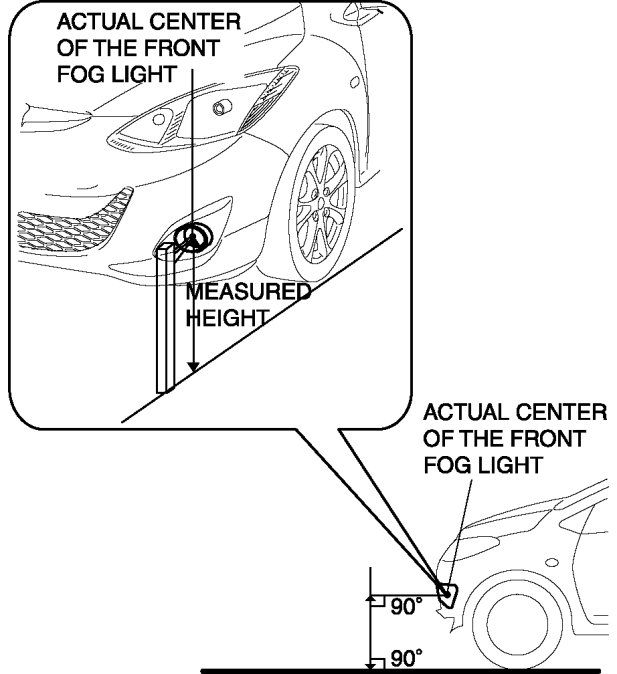 ACTUAL CENTER OF THE FRONT FOG LIGHT

MEASURED HEIGHT

ACTUAL CENTER OF THE FRONT FOG LIGHT

90°

90°